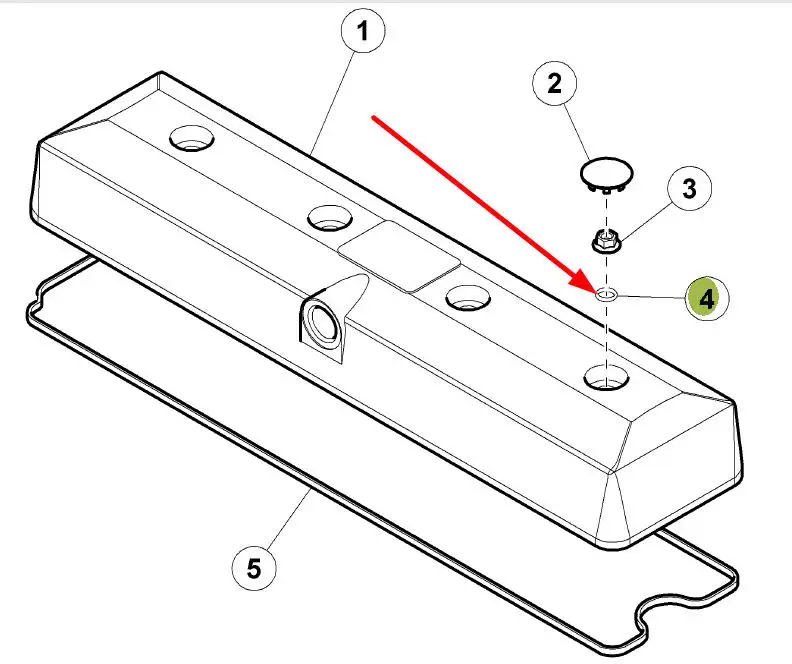 1
2
3
4
5