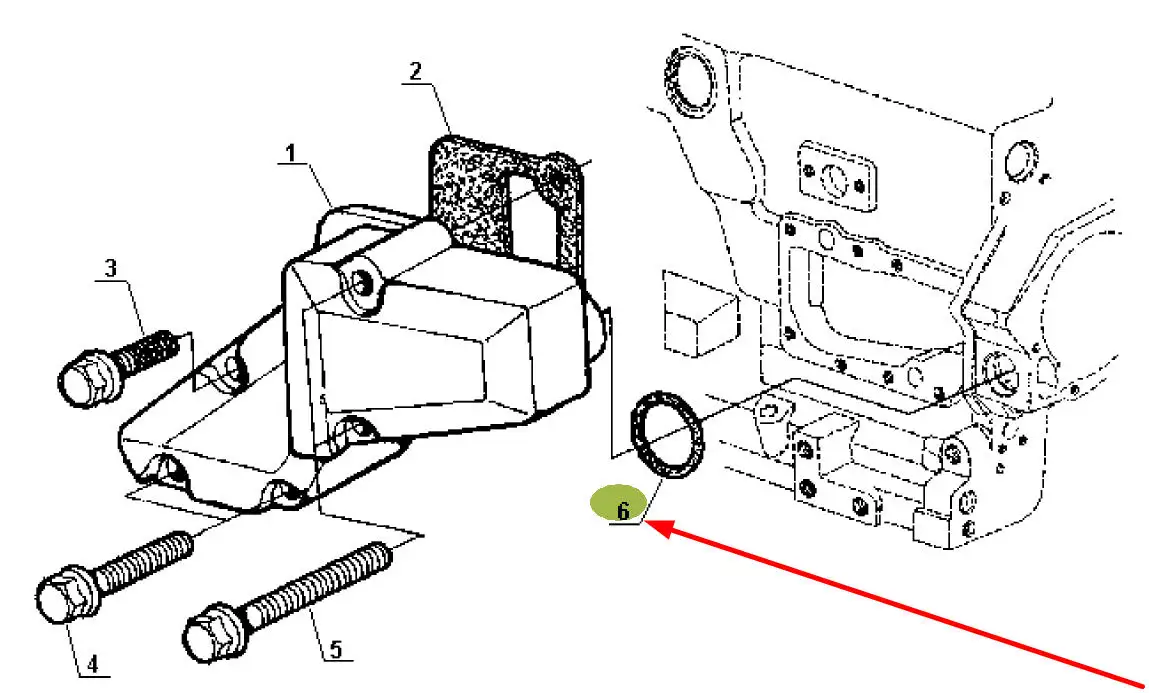 2
1
3
6
4
5