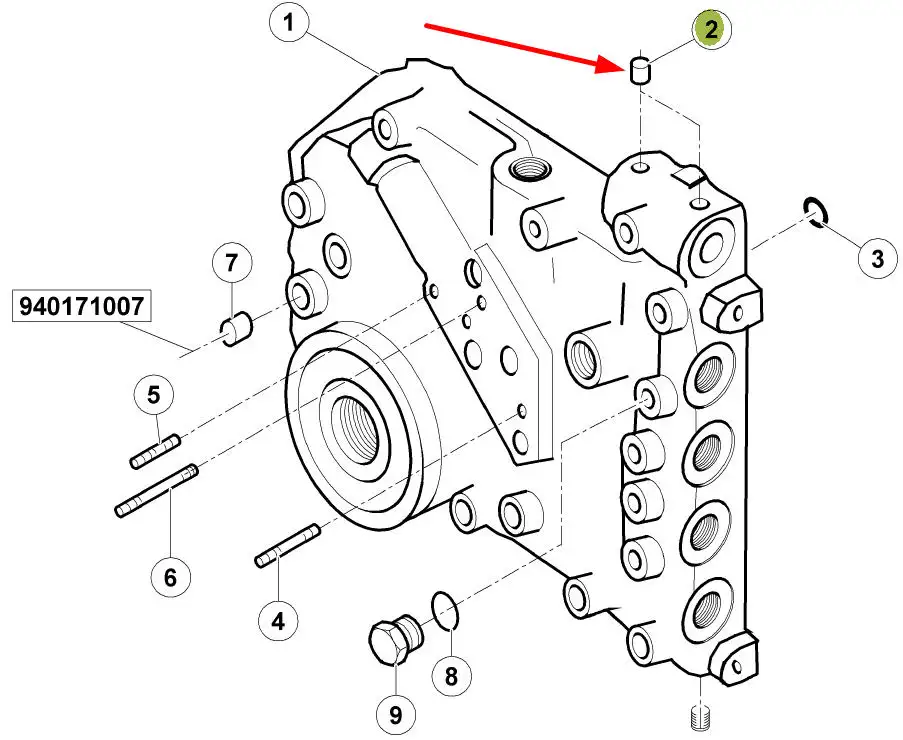 1
2
3
7
940171007
5
6
4
8
9