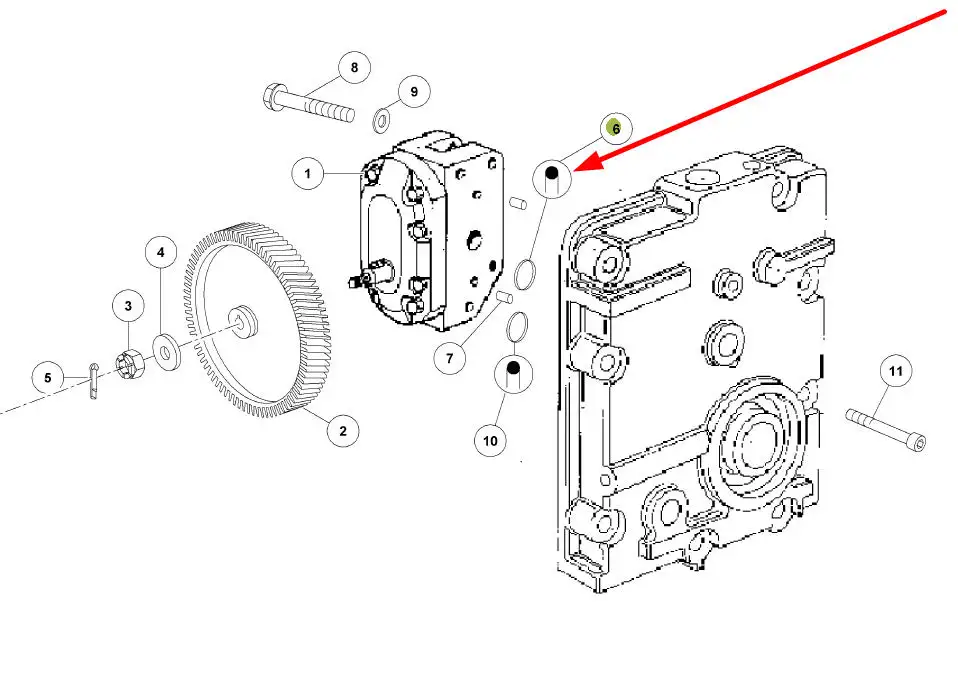 8
9
6
1
4
3
5
2
7
10
11