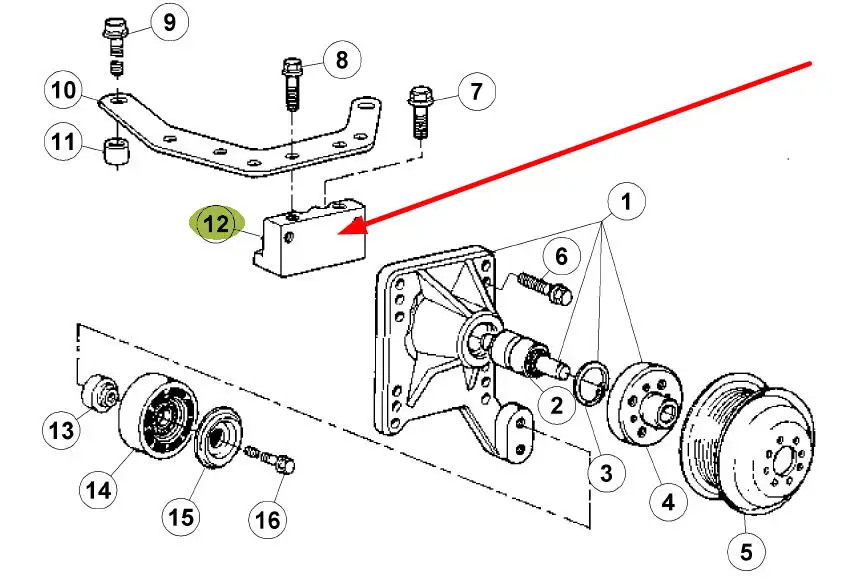 9
8
10
7
11
12
1
6
2
3
4
5
13
14
15
16