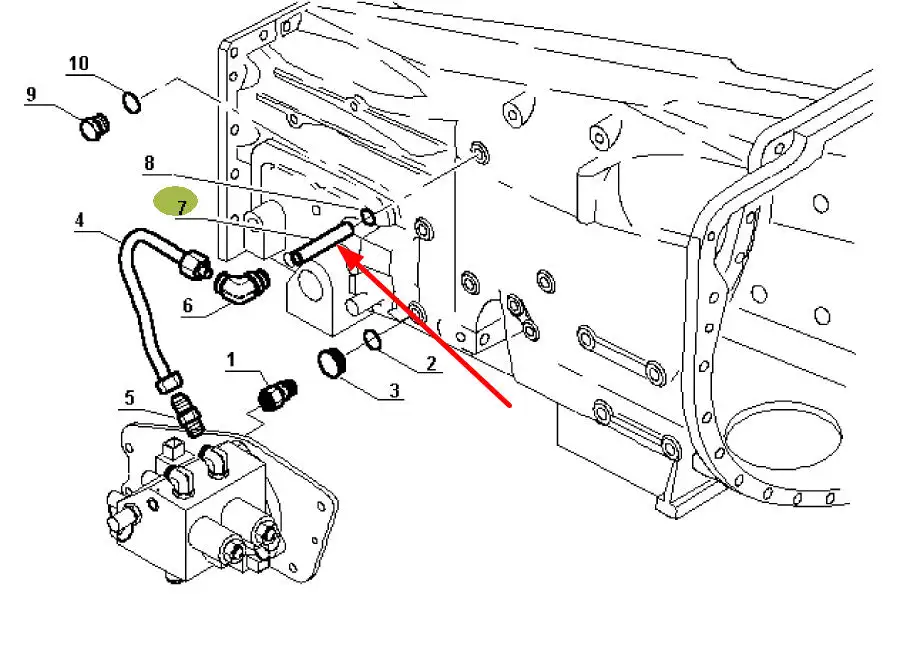 10
9
8
7
4
6
1
2
3
5