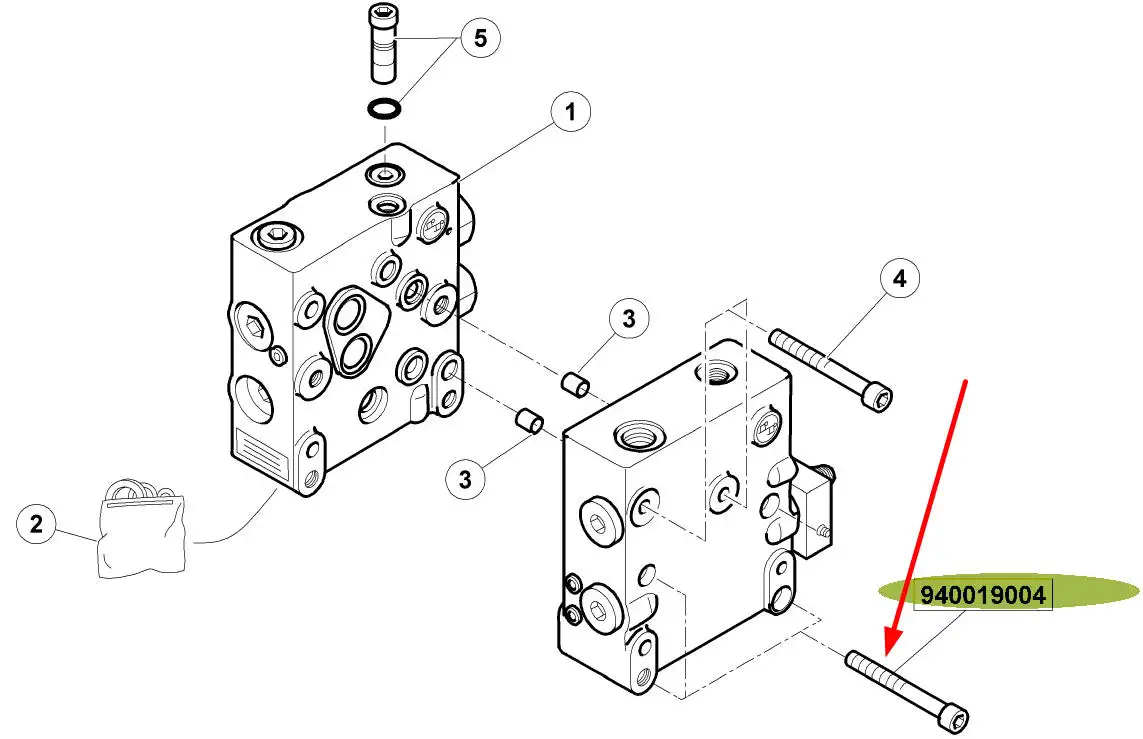 5
1
4
3
3
2
940019004