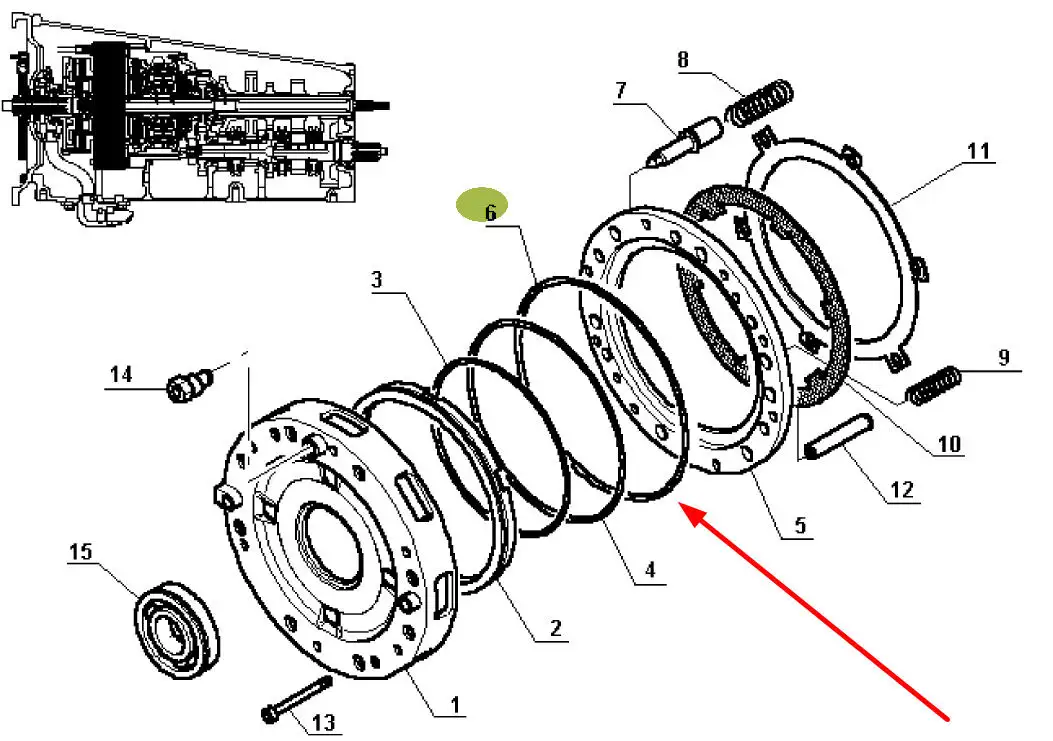 8
7
11
6
3
14
9
10
12
5
4
15
2
1
13