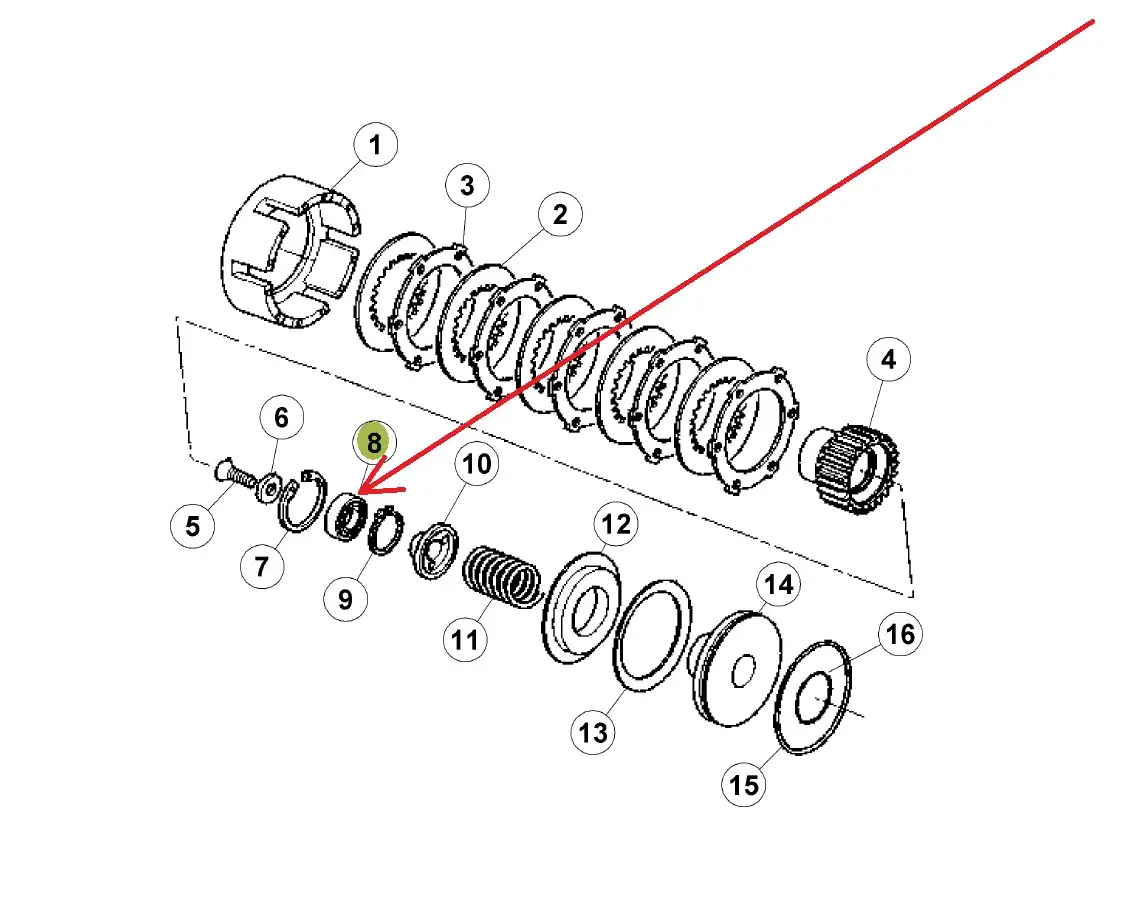 1
3
2
4
6
8
10
5
7
9
12
11
14
16
13
15