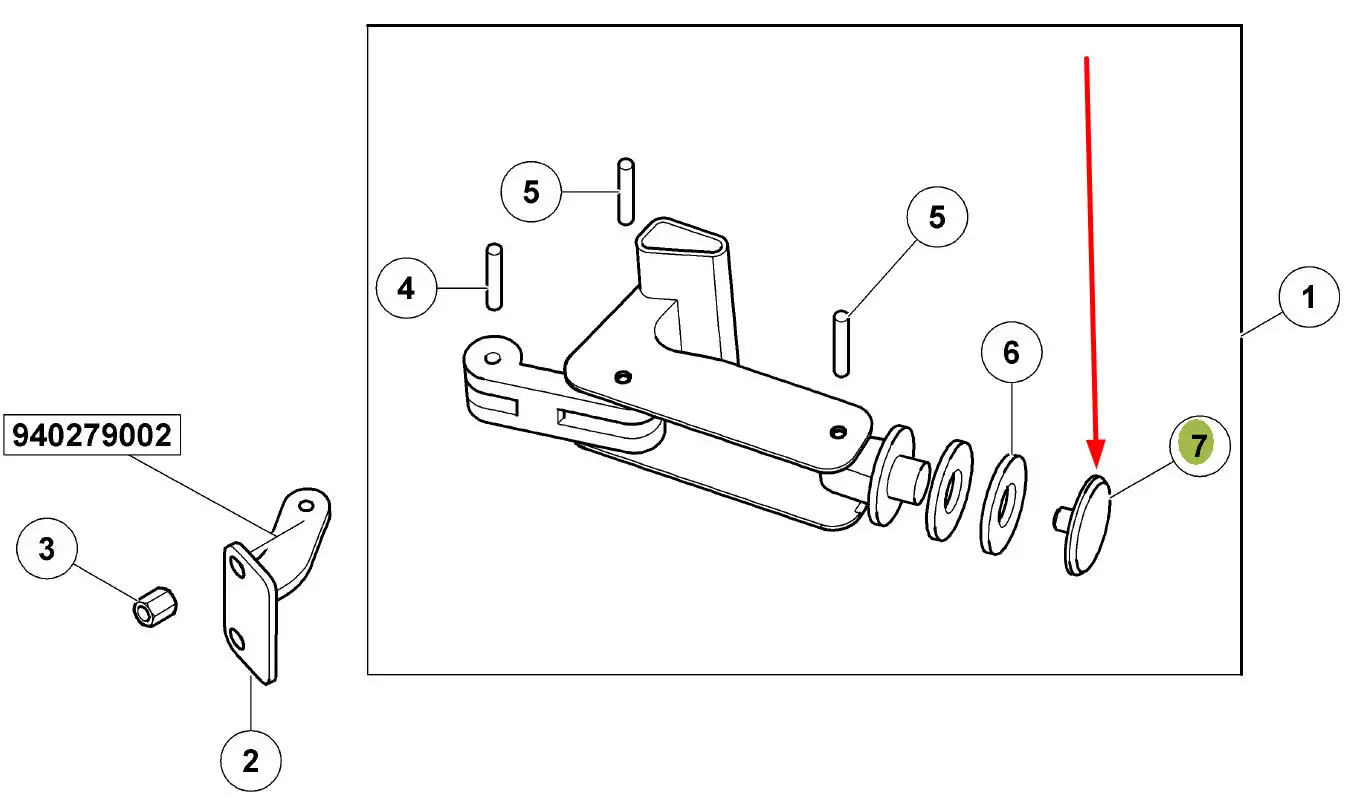 5
5
4
1
6
7
940279002
3
2