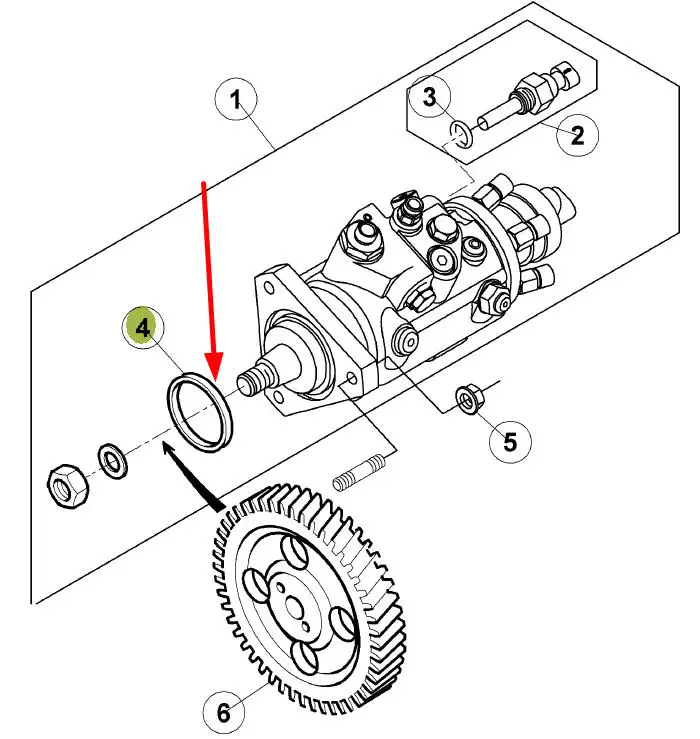 1
3
2
4
5
6