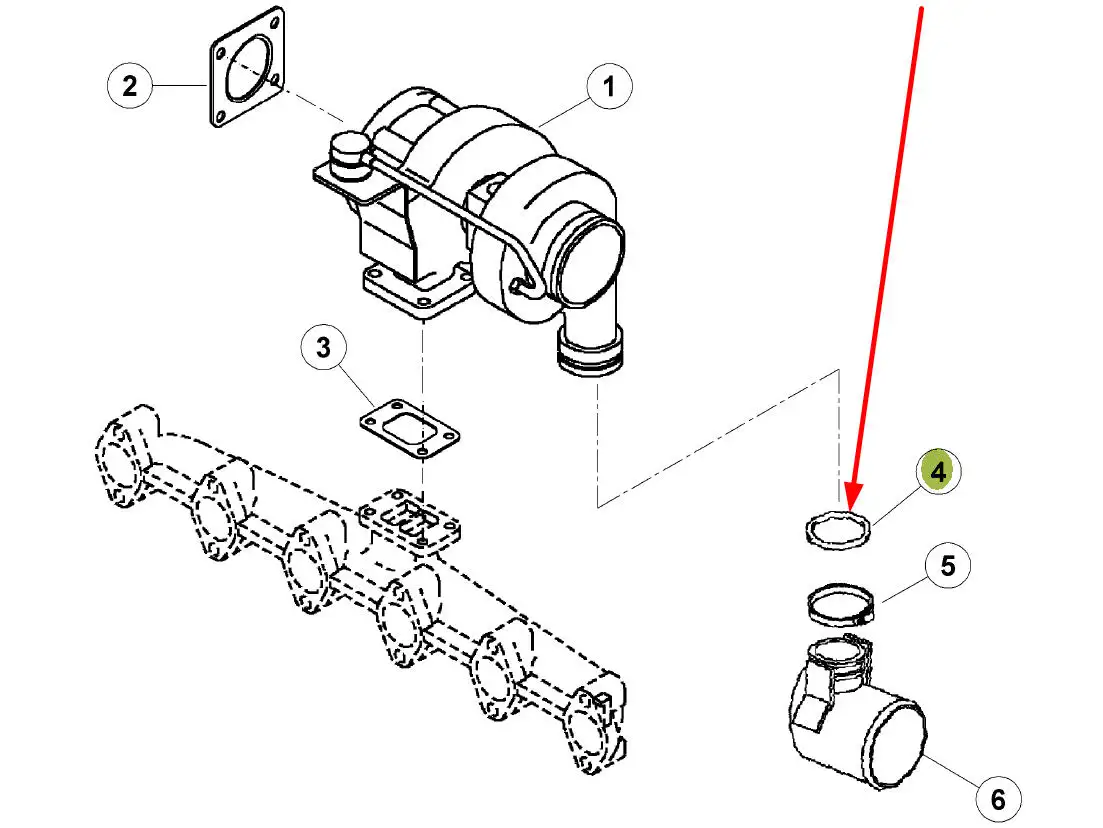 2
1
3
4
5
6