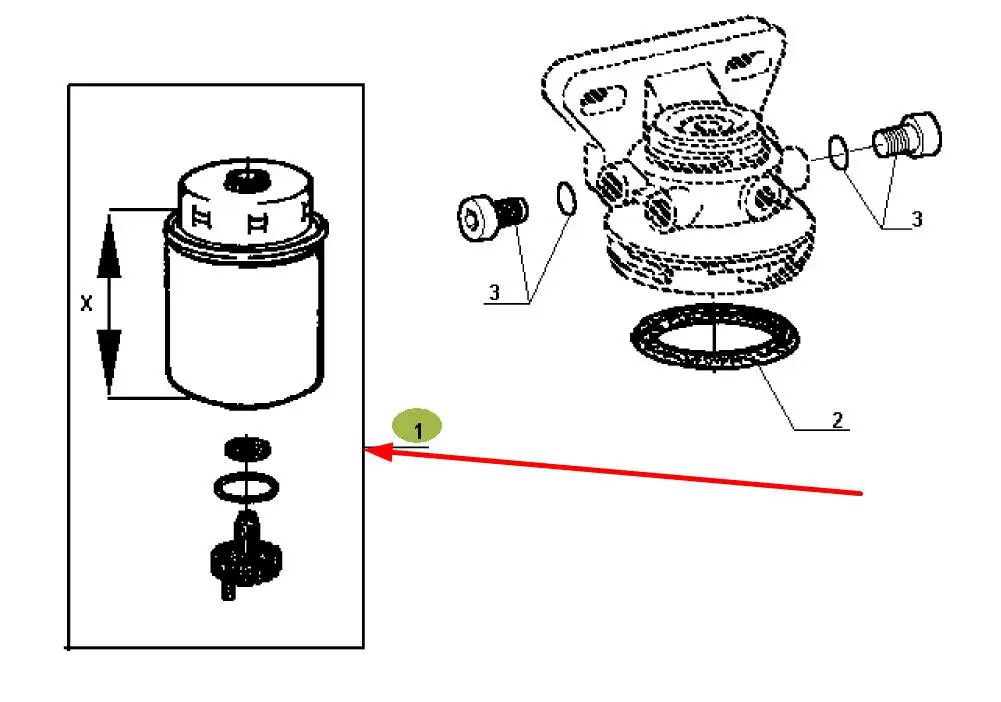 X
1
3
3
2