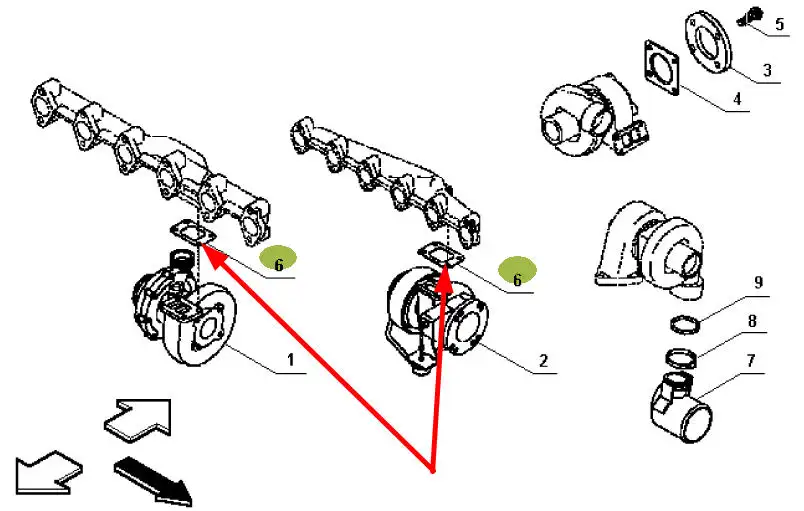 5
3
4
6
6
9
8
7
1
2