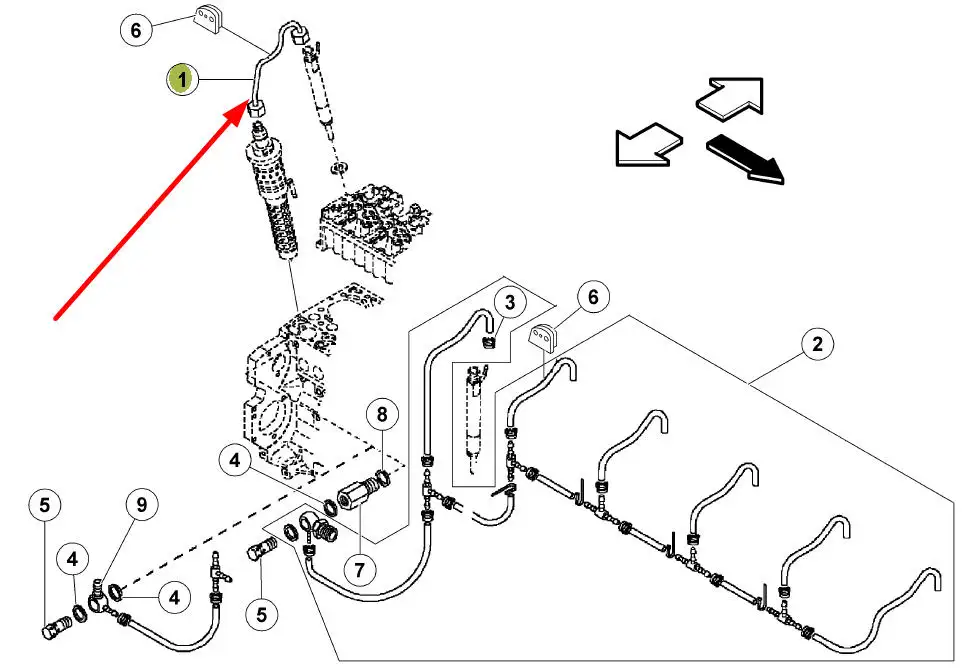 6
1
3
6
2
8
4
5
9
4
4
7
5