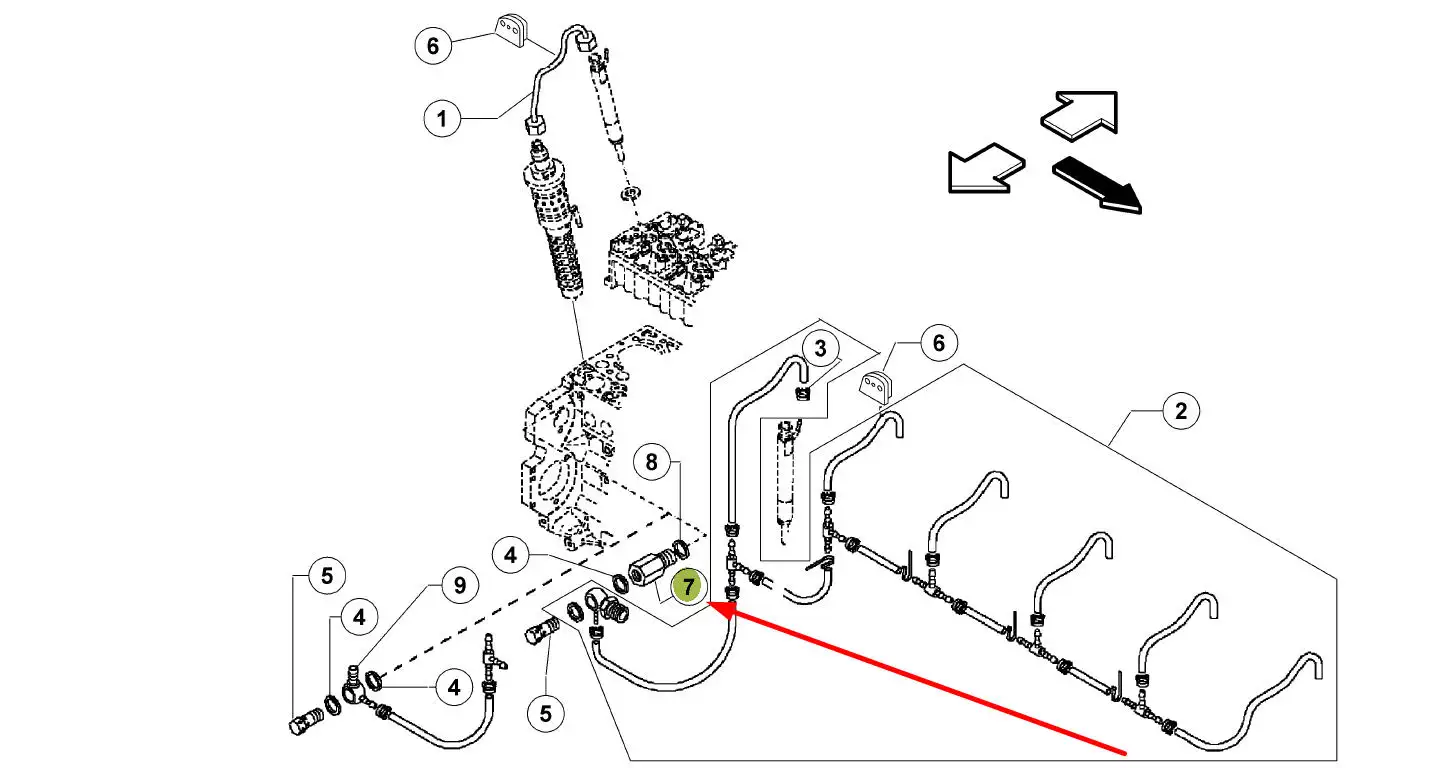 6
1
3
6
2
8
4
7
5
9
4
4
5