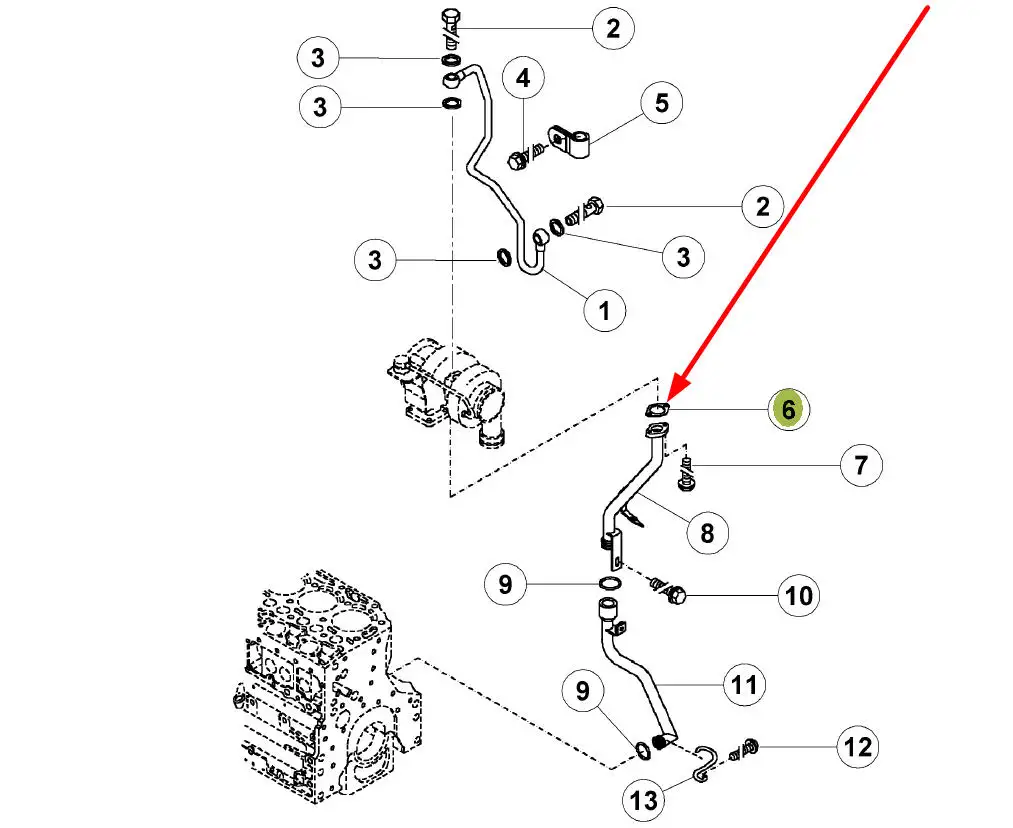 2
3
3
4
5
2
3
3
1
6
7
8
9
10
11
9
12
13