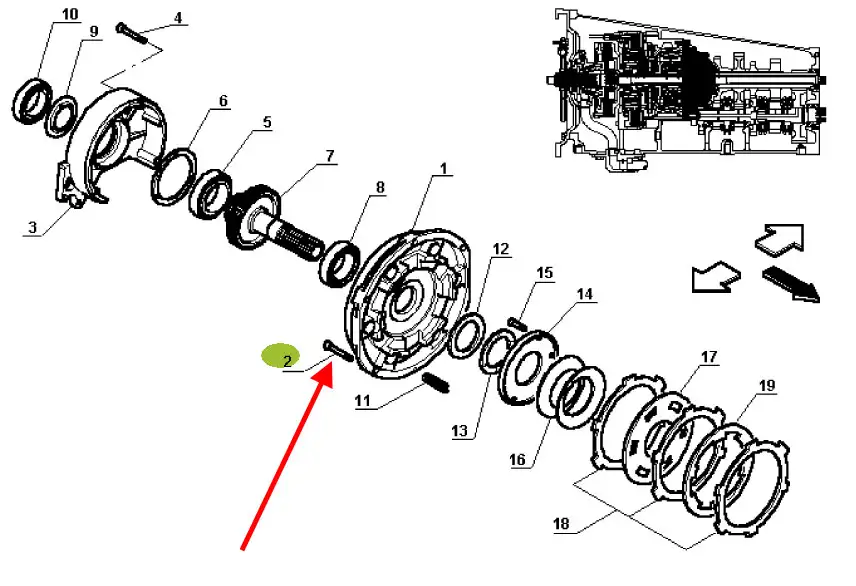 10
9
4
6
5
7
3
8
1
12
15
14
2
11
13
16
17
19
18