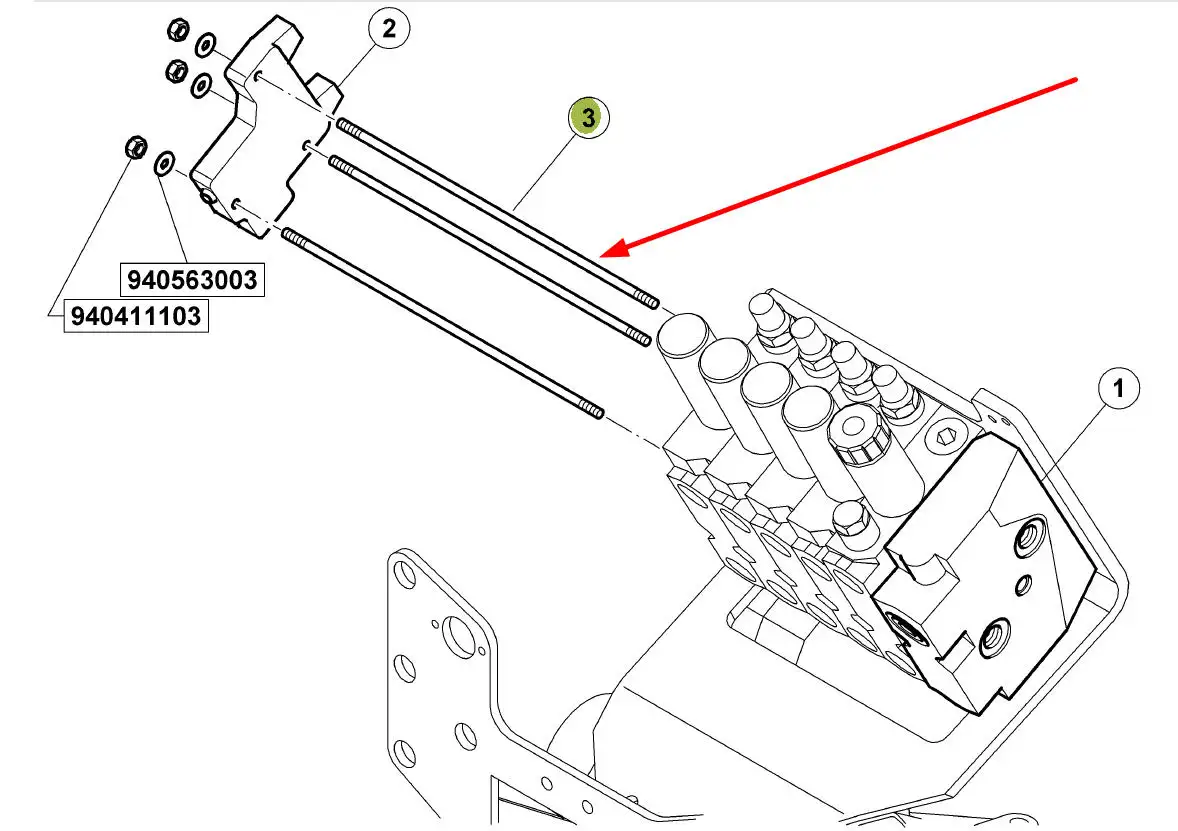 2
3
940563003
940411103
1