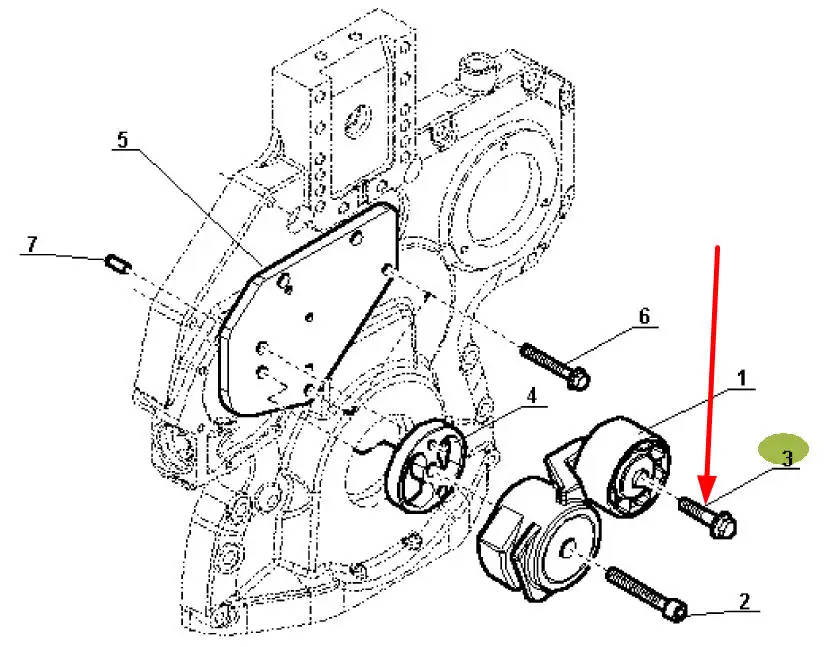 5
7
6
1
4
3
2