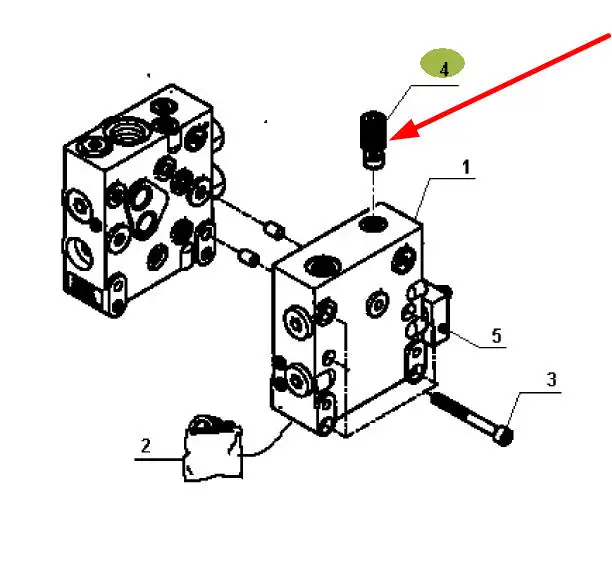 4
1
5
3
2