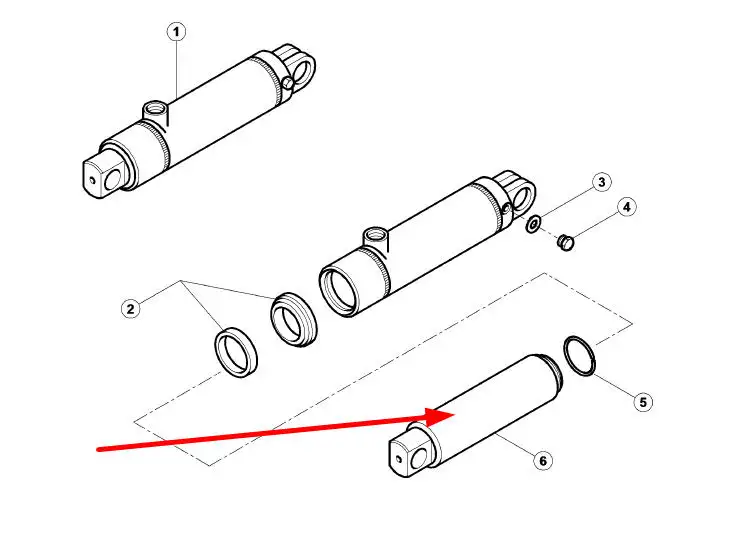 1
3
4
2
5
6