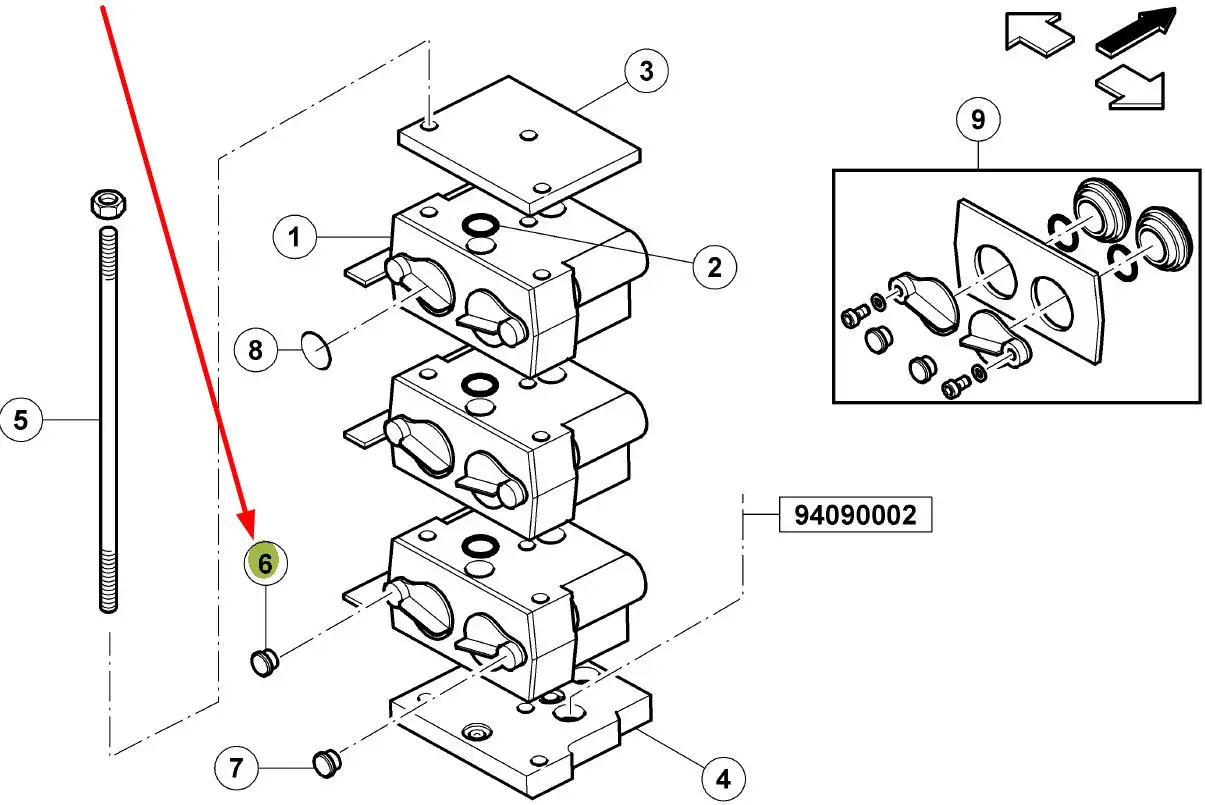 3
9
1
2
8
5
94090002
6
7
4