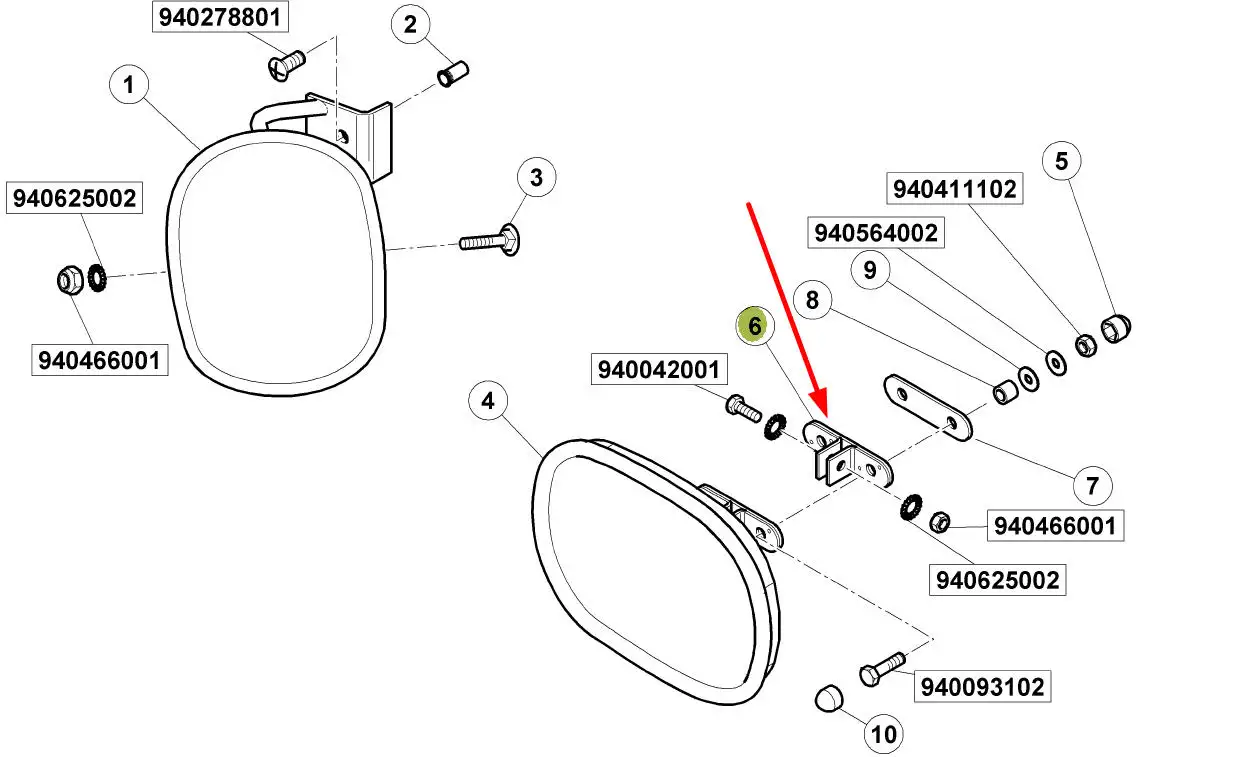 940278801
2
1
3
940625002
940466001
5
940411102
940564002
9
8
6
940042001
4
7
940466001
940625002
940093102
10