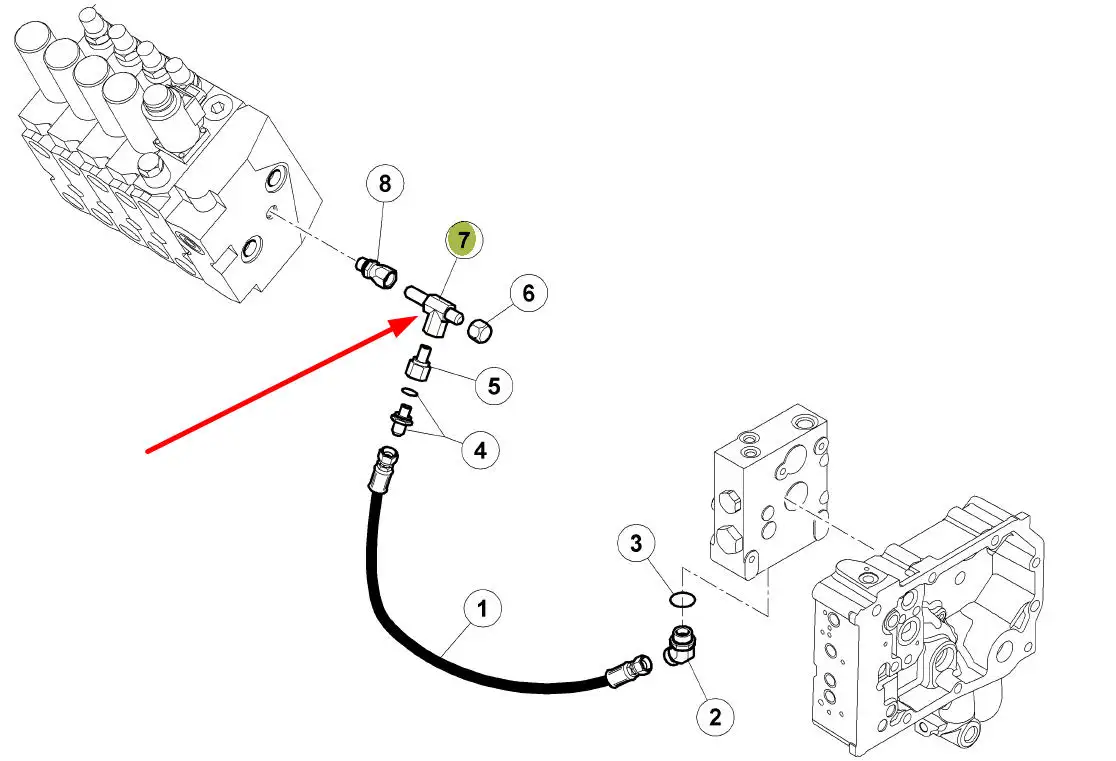 8
7
6
5
4
3
1
2