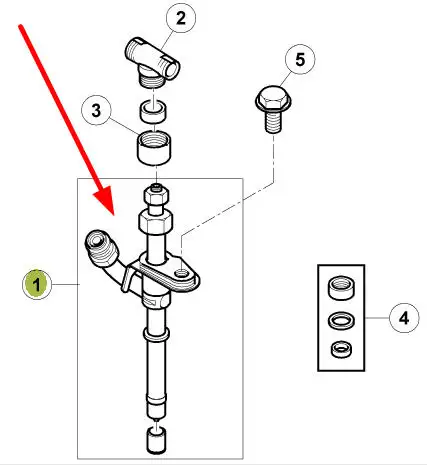 2
5
3
1
4