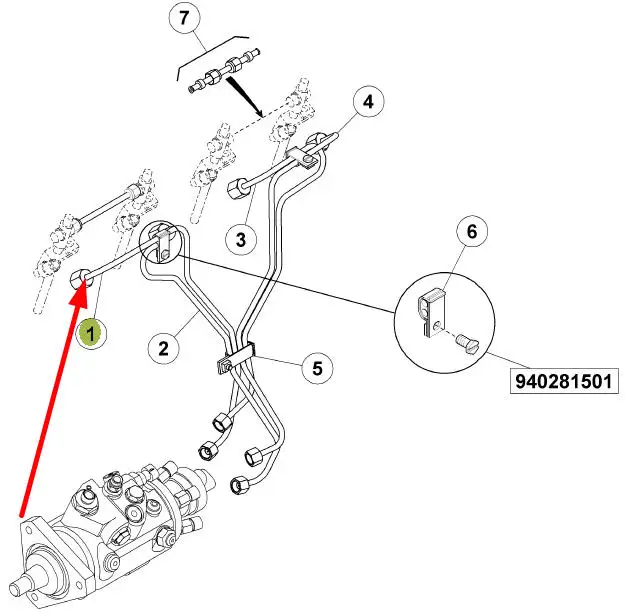 7

4

3

6

1

2

5

940281501