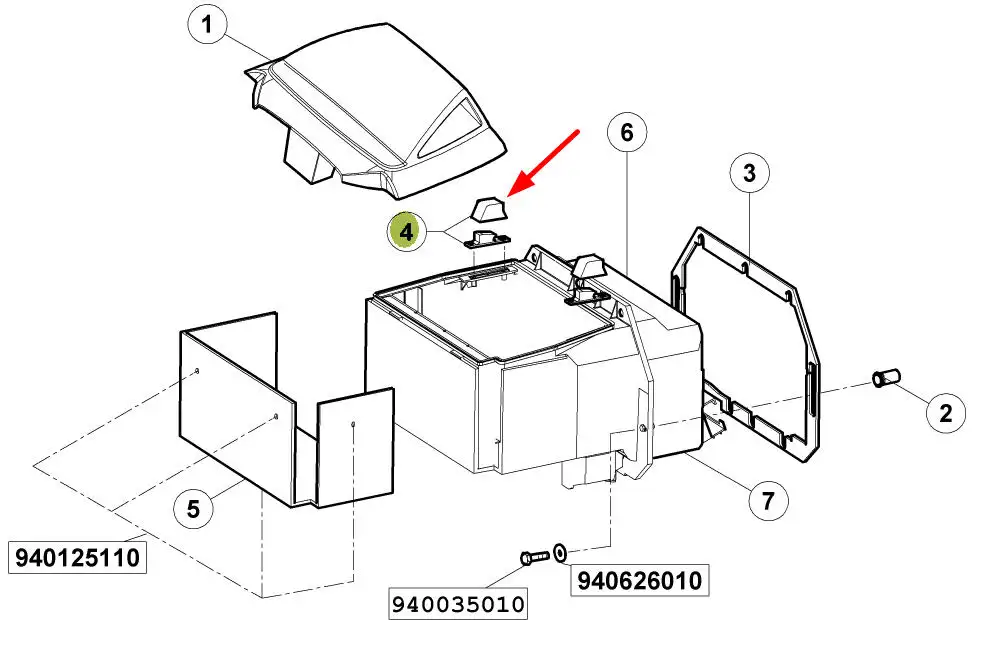 1
6
3
4
2
5
7
940125110
940035010
940626010