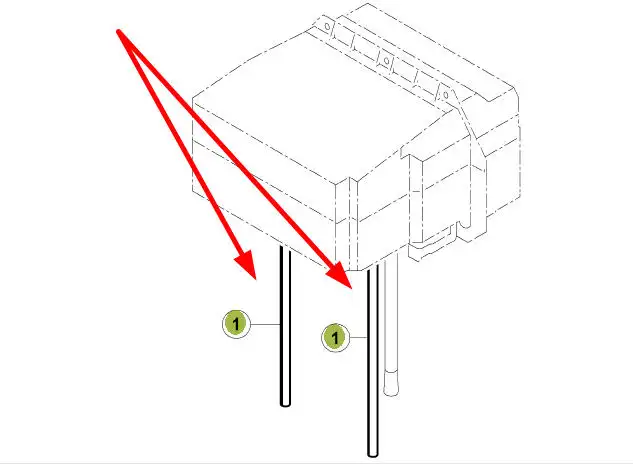 1

1