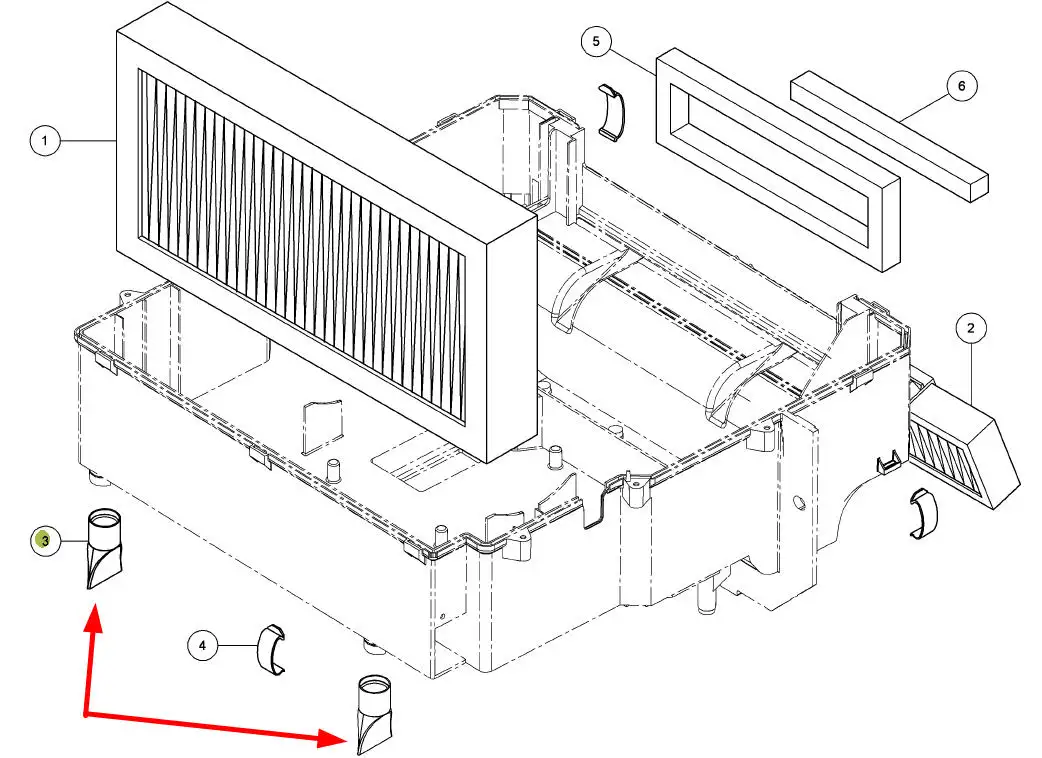 1
5
6
2
3
4