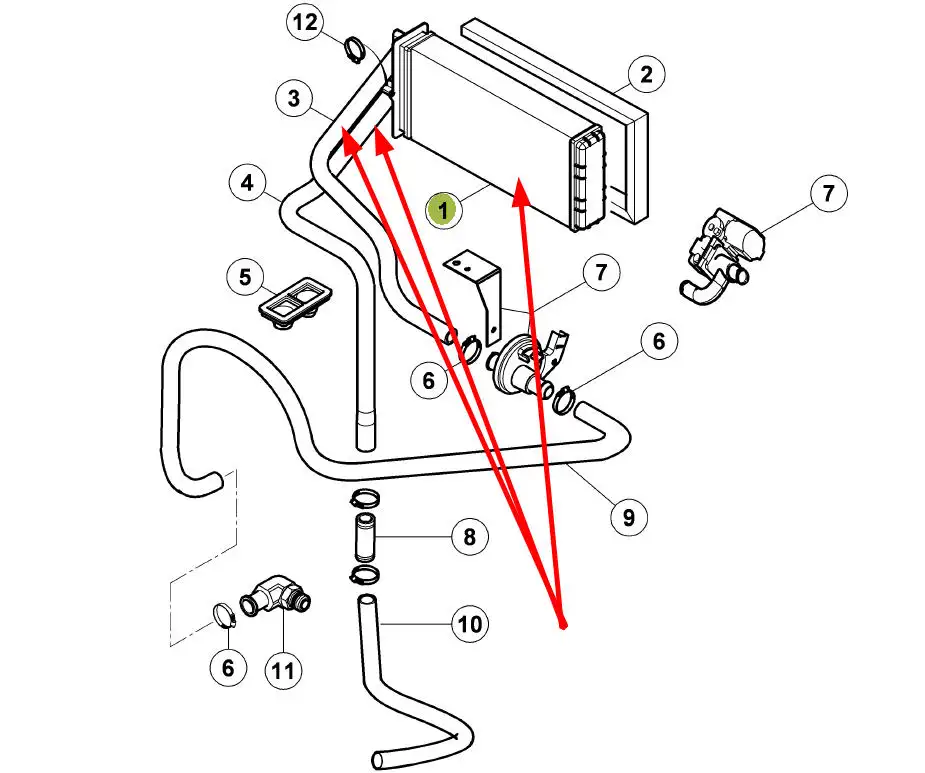 12
2
3
4
1
7
5
7
6
6
9
8
10
6
11