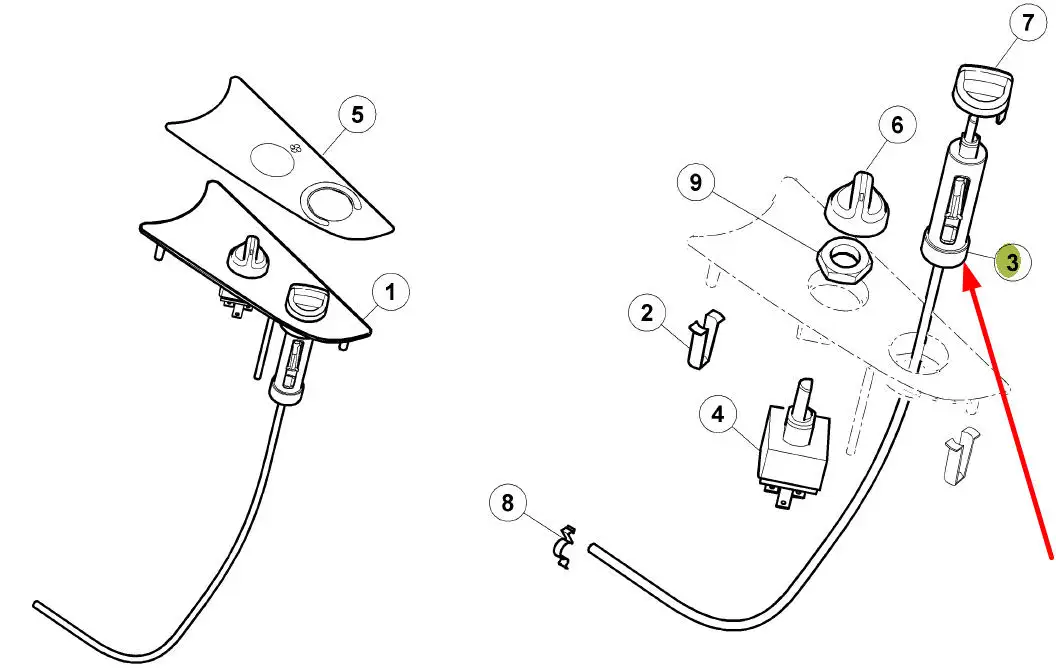 5
1
7
6
9
3
2
4
8