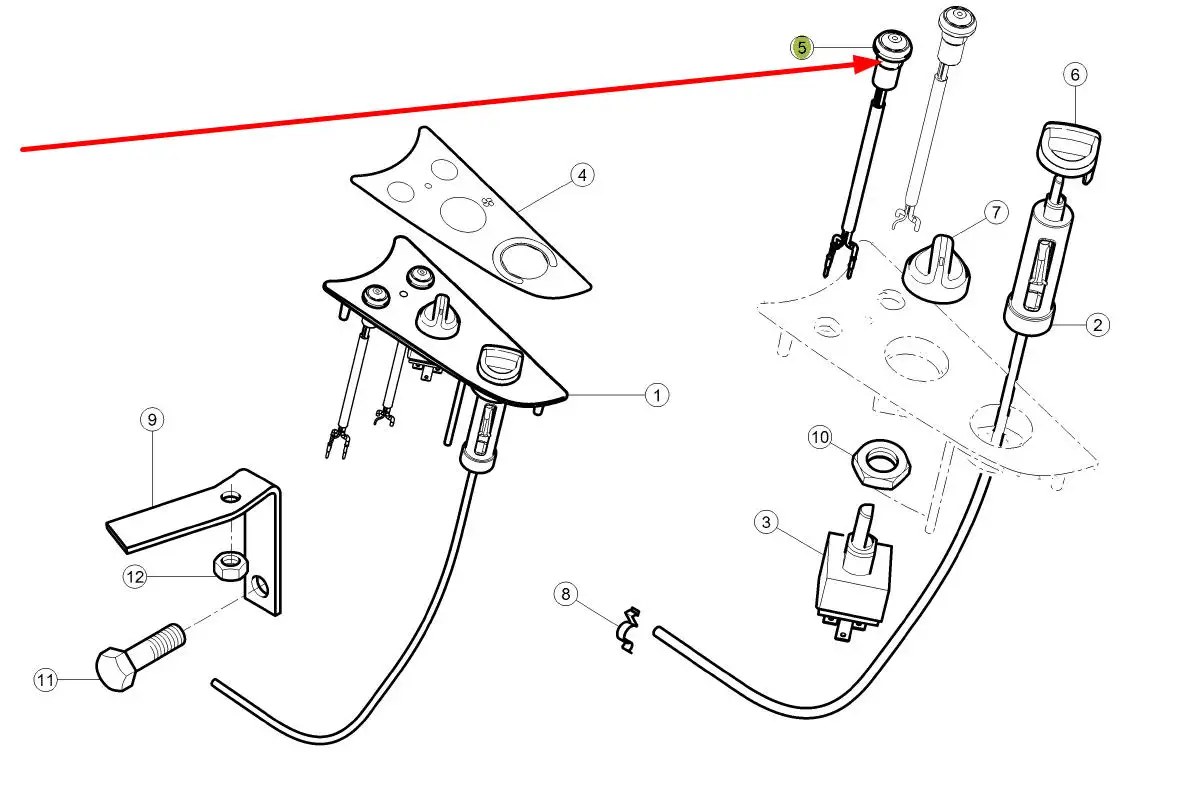 5
6
4
7
2
1
9
10
3
12
8
11