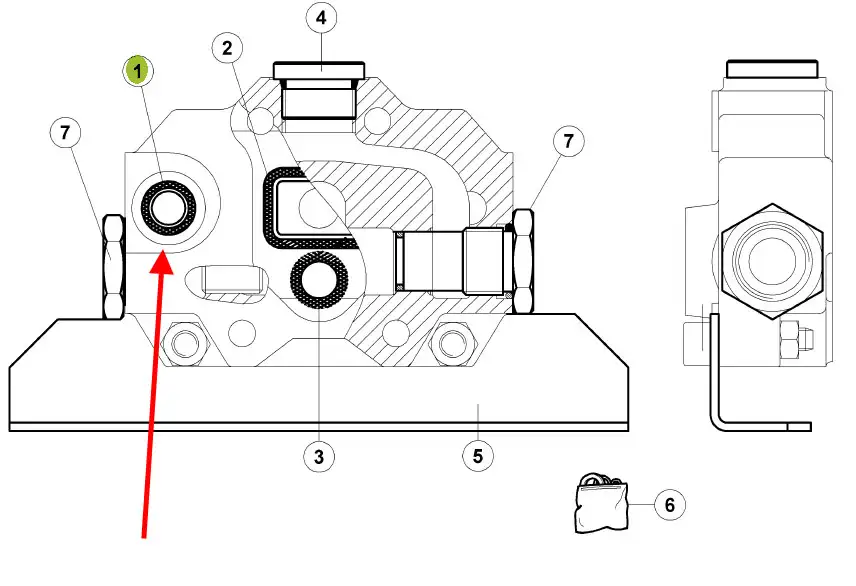 4
2
1
7
7
3
5
6