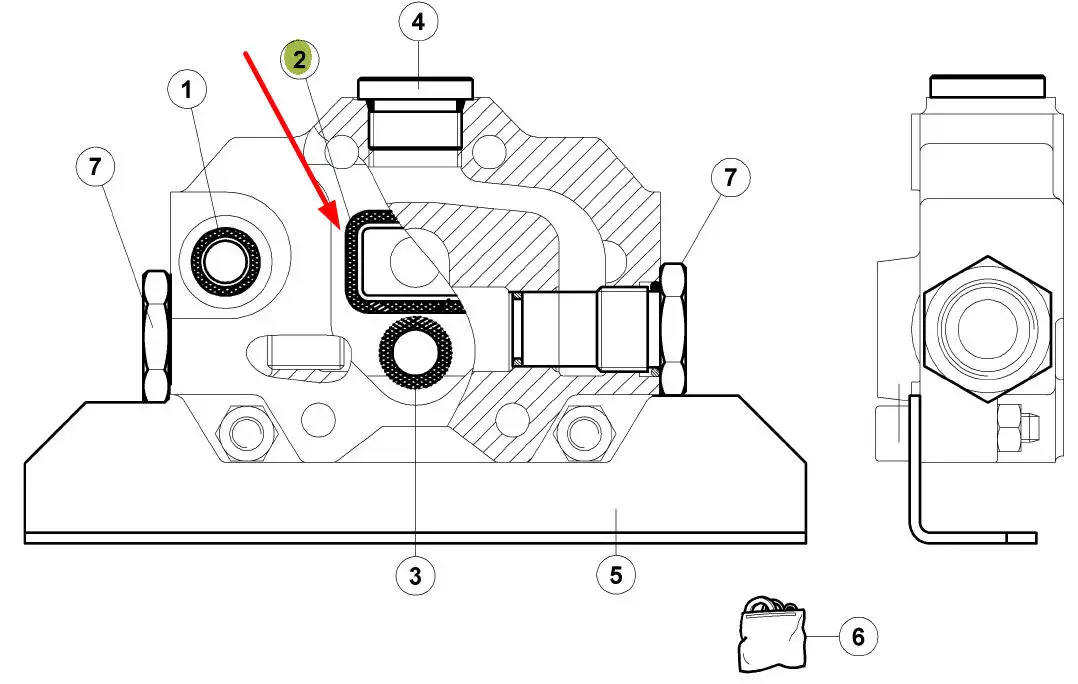 4
2
1
7
7
3
5
6