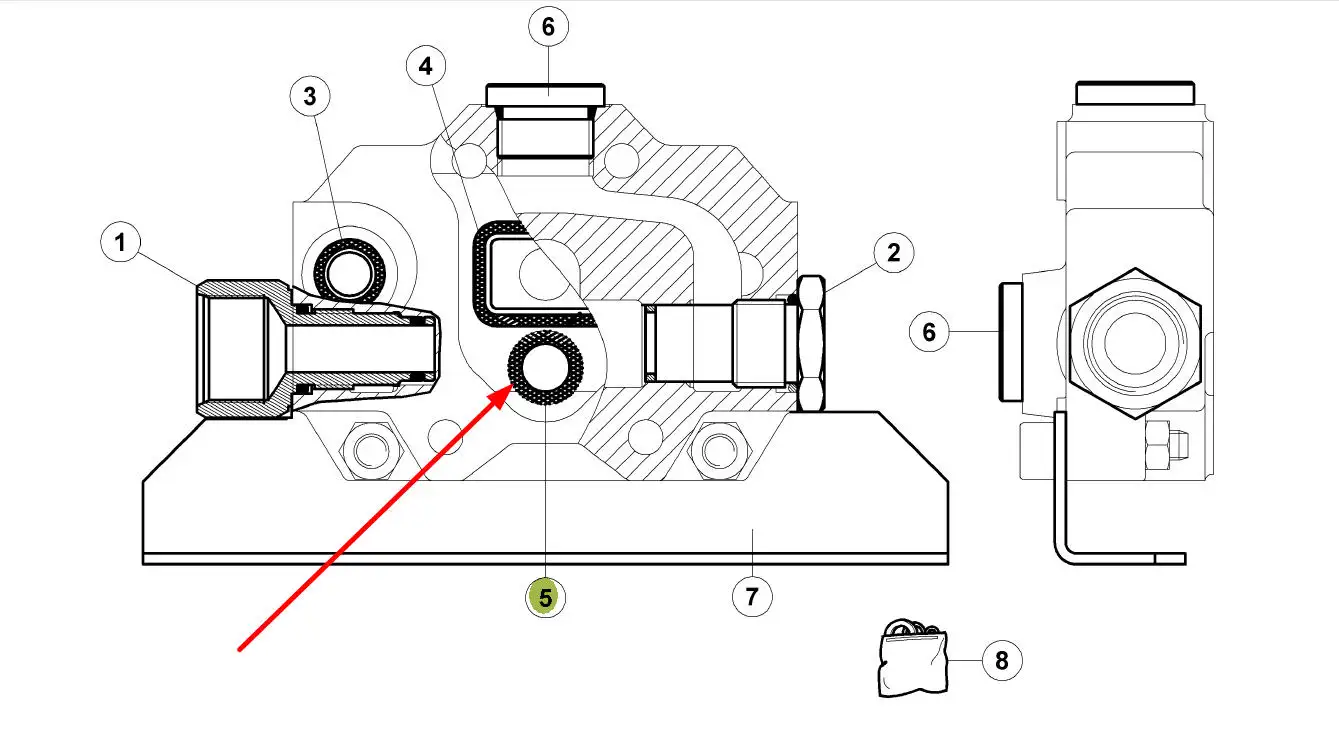 6
4
3
1
2
6
5
7
8