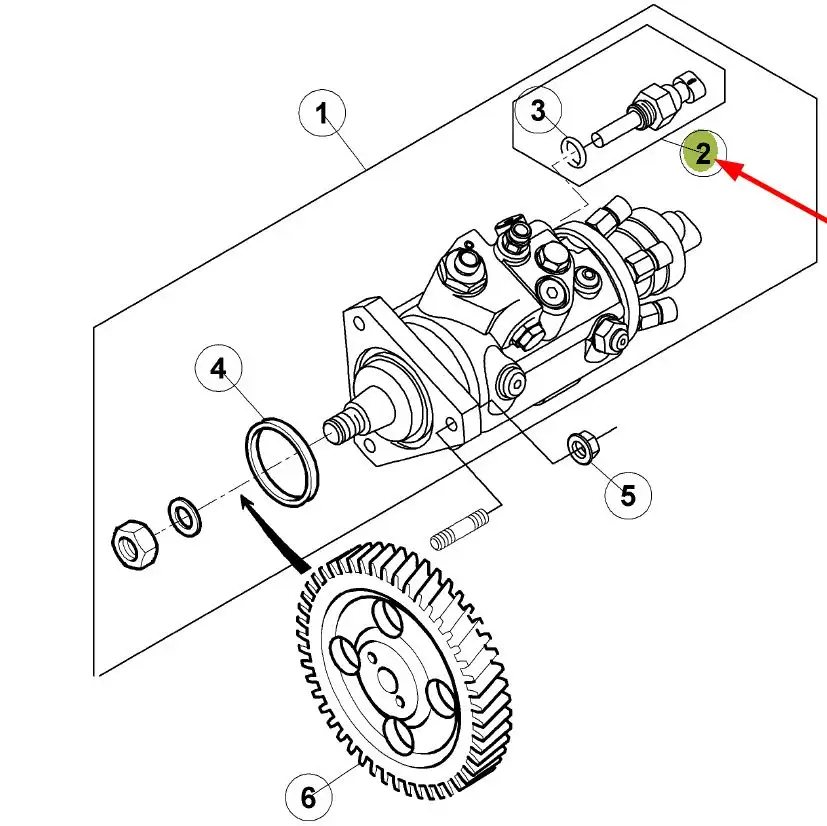 1
3
2
4
5
6