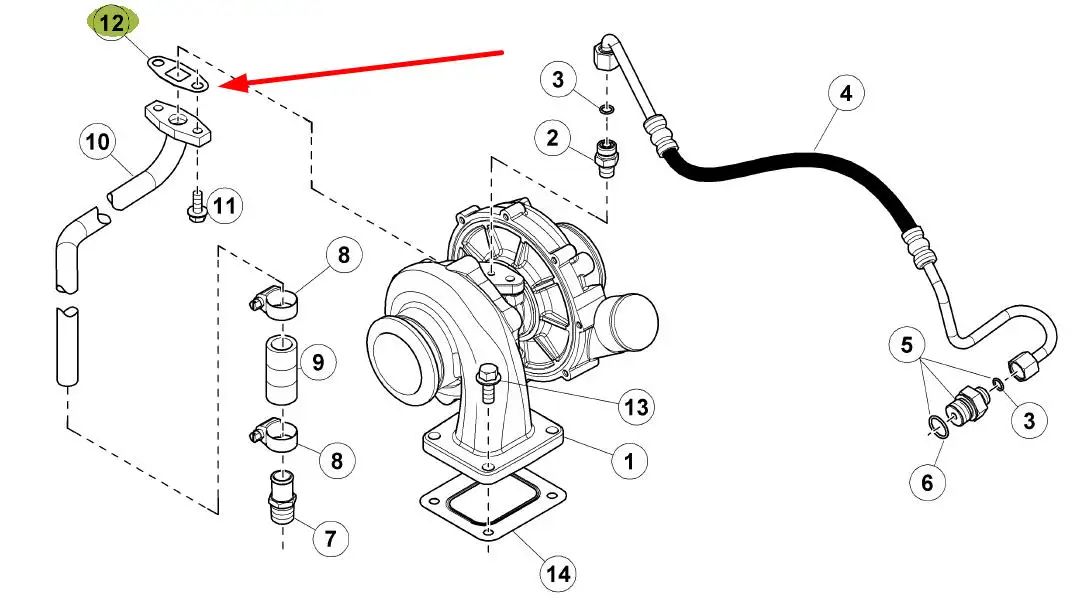 12
10
11
8
9
8
7
3
2
4
13
1
14
5
3
6