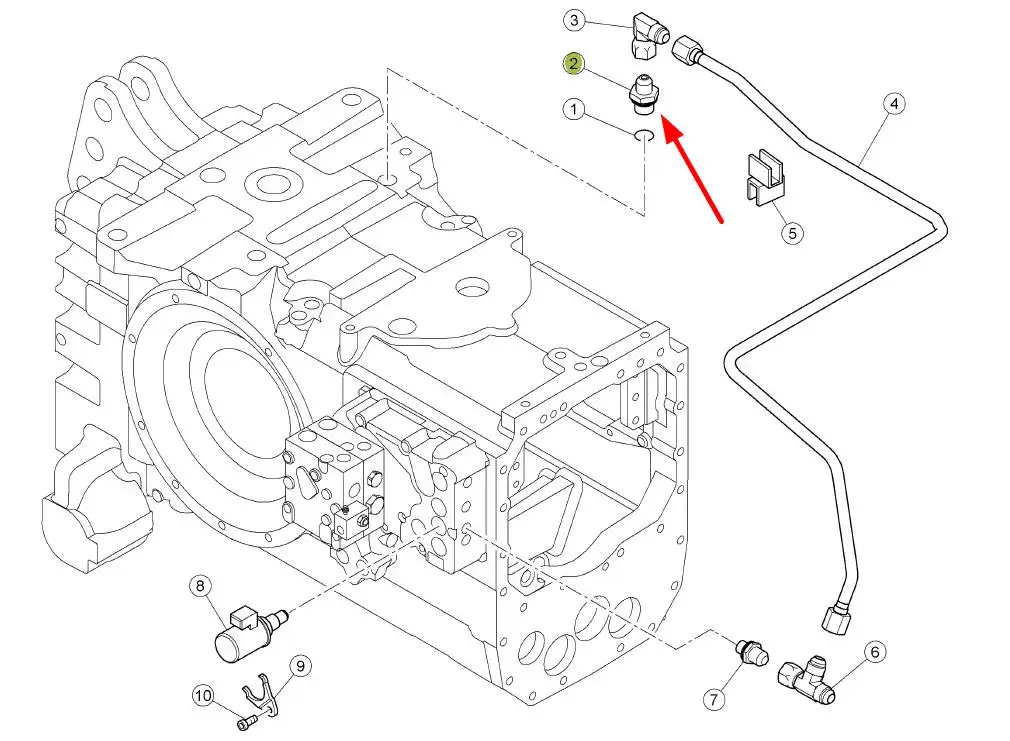 3
2
1
4
5
8
9
10
7
6