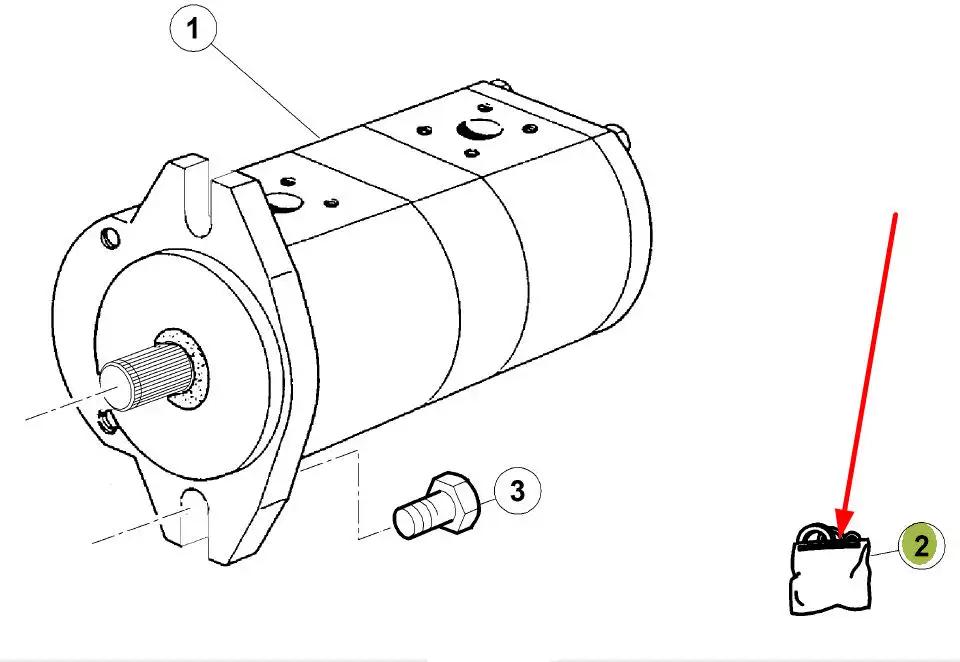 1
3
2