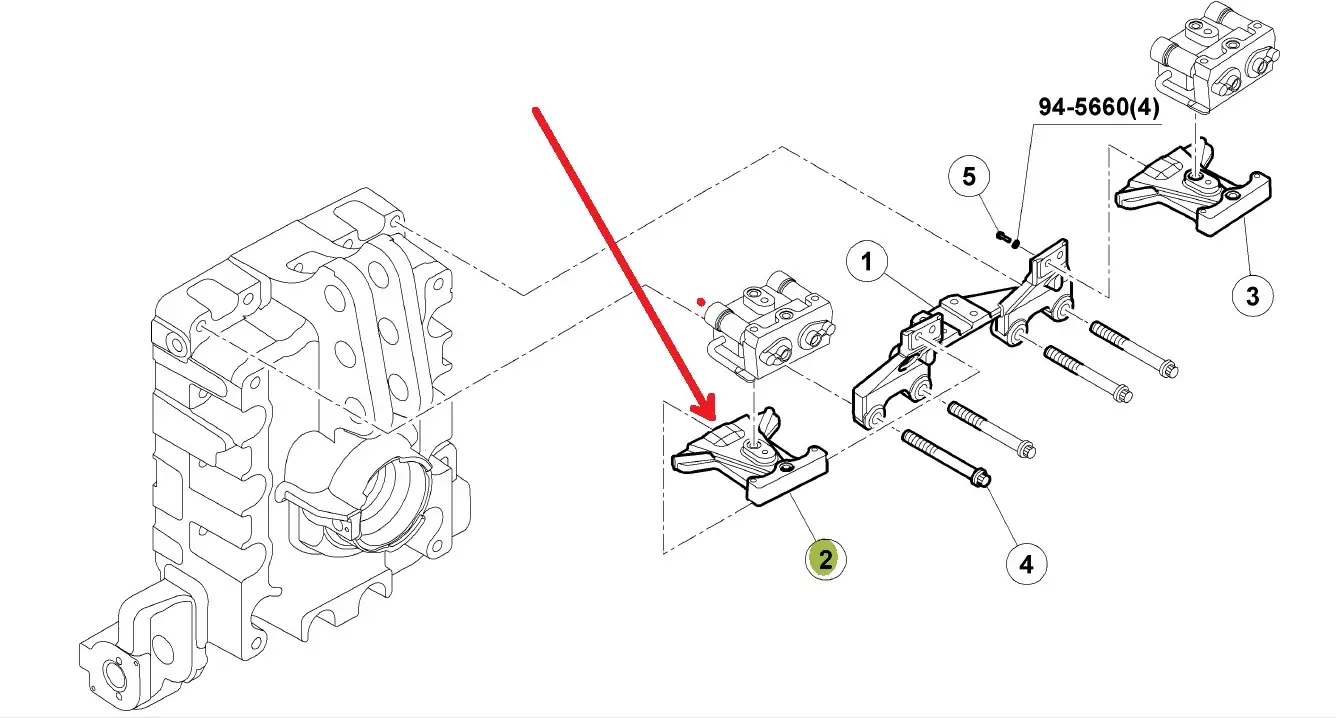 94-5660(4)
5
1
3
2
4