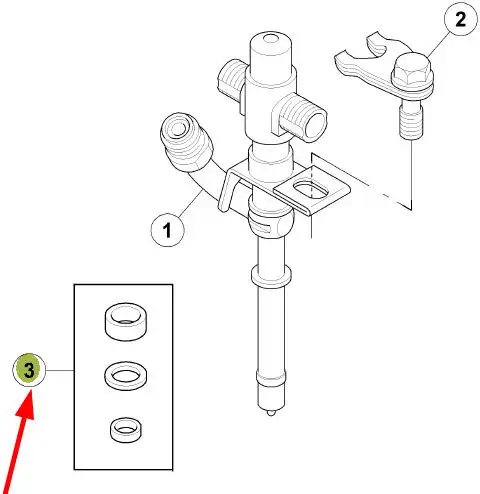 2
1
3