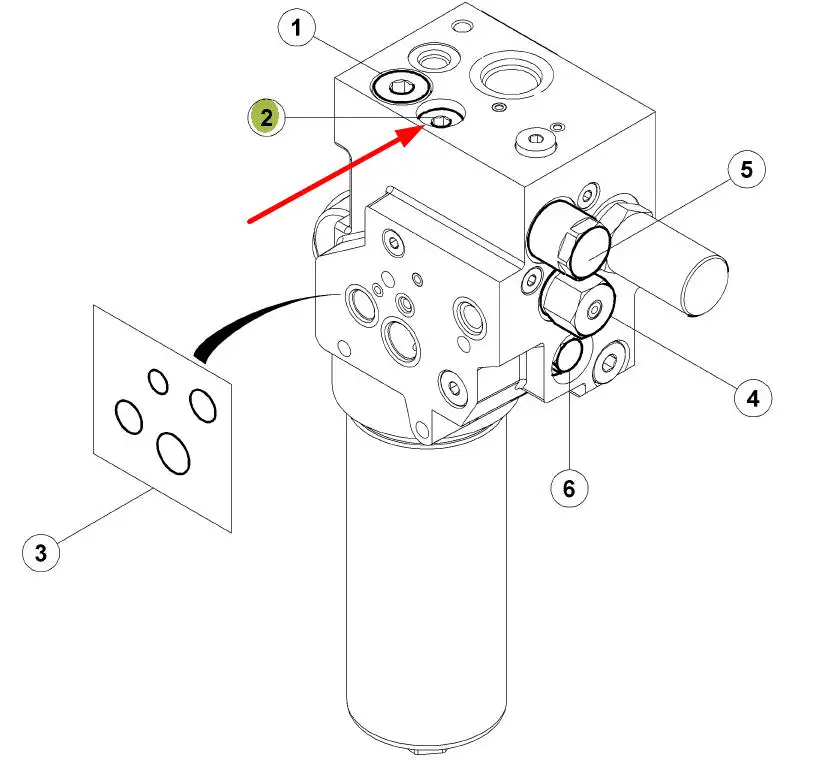 1
2
5
4
6
3