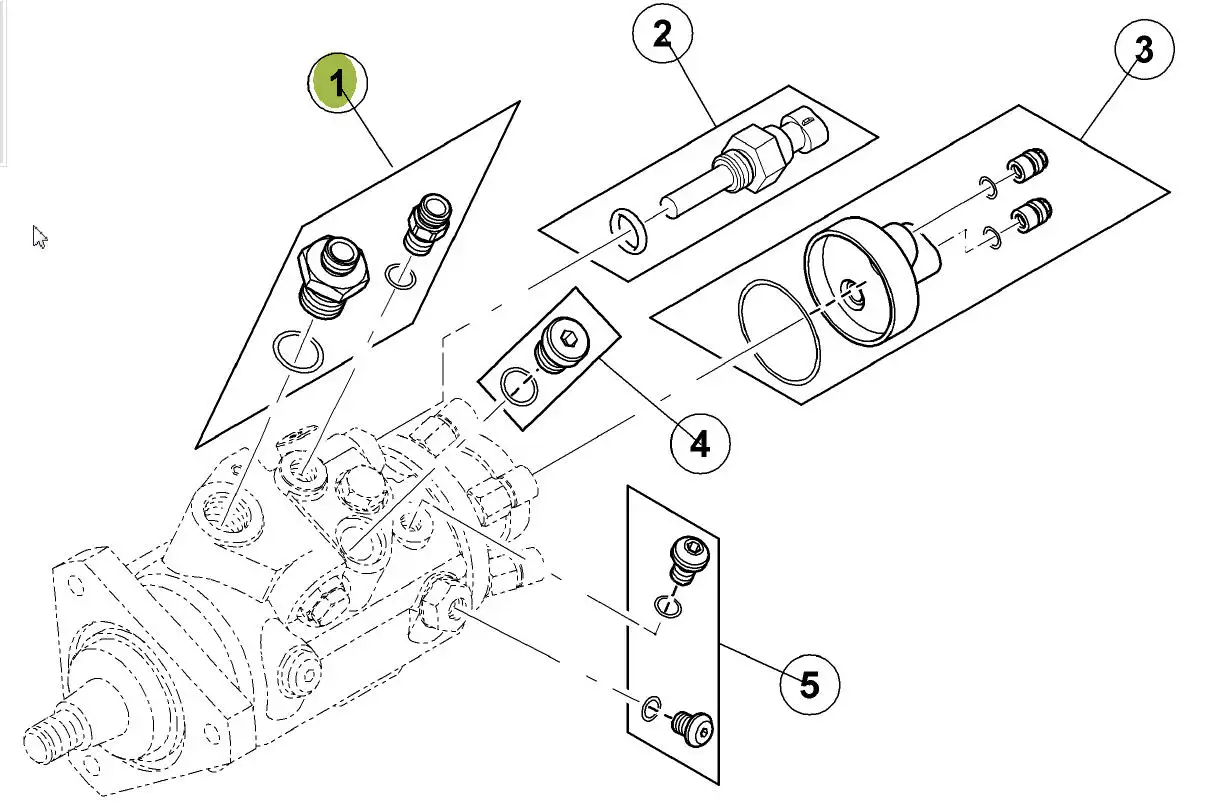 1
2
3
4
5