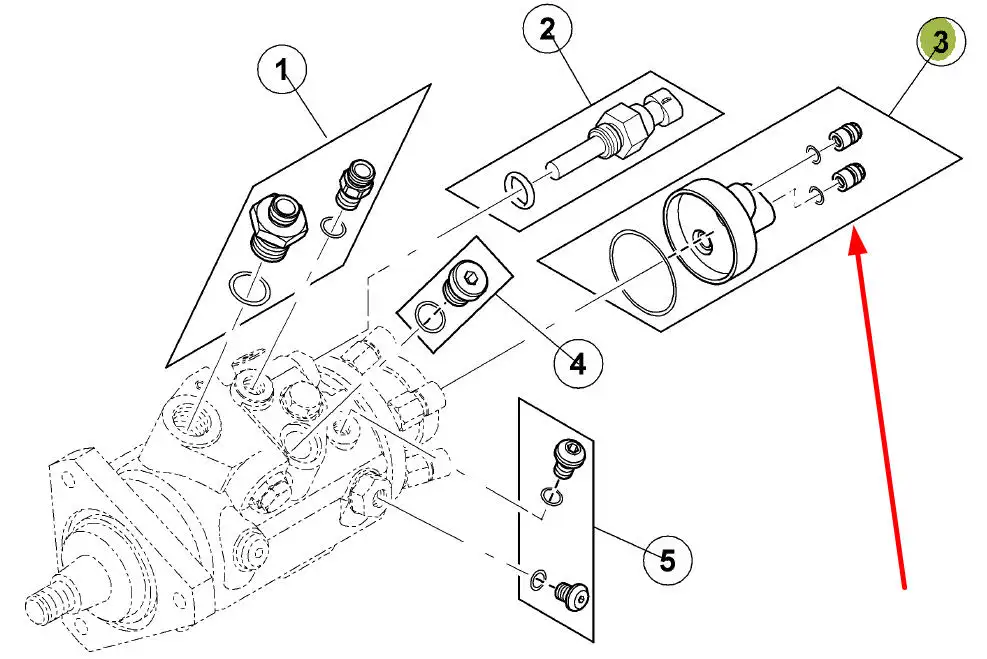 1
2
3
4
5