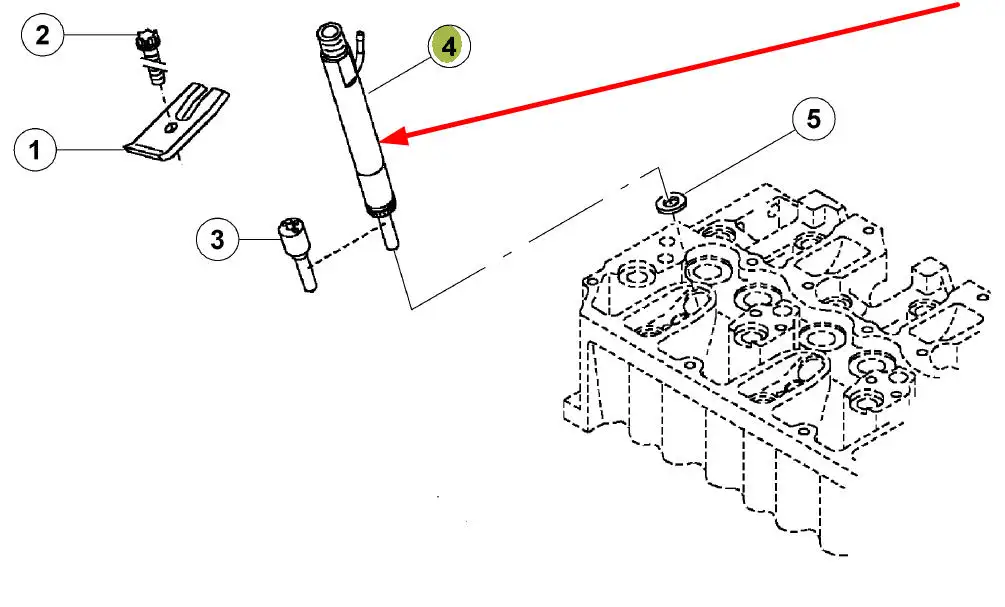 2
4
1
5
3