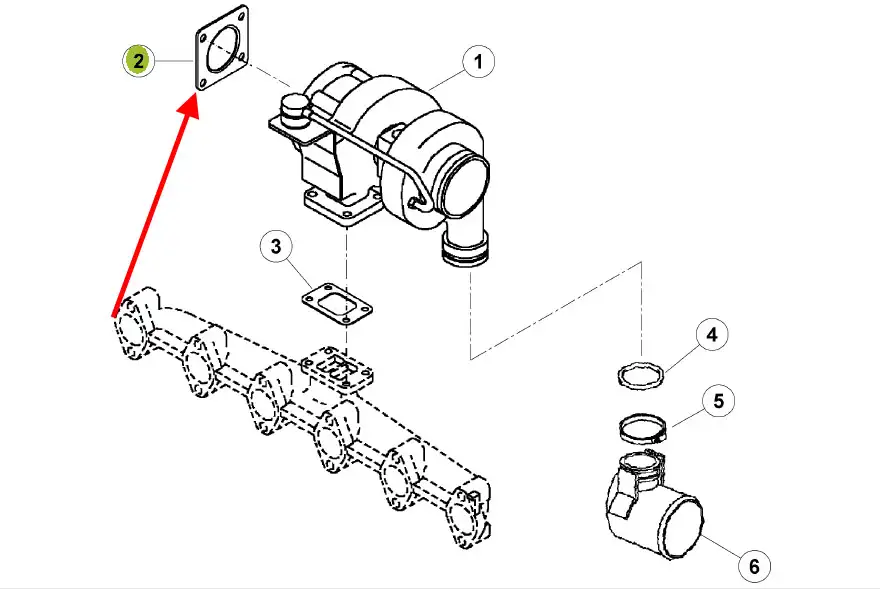 2
1
3
4
5
6