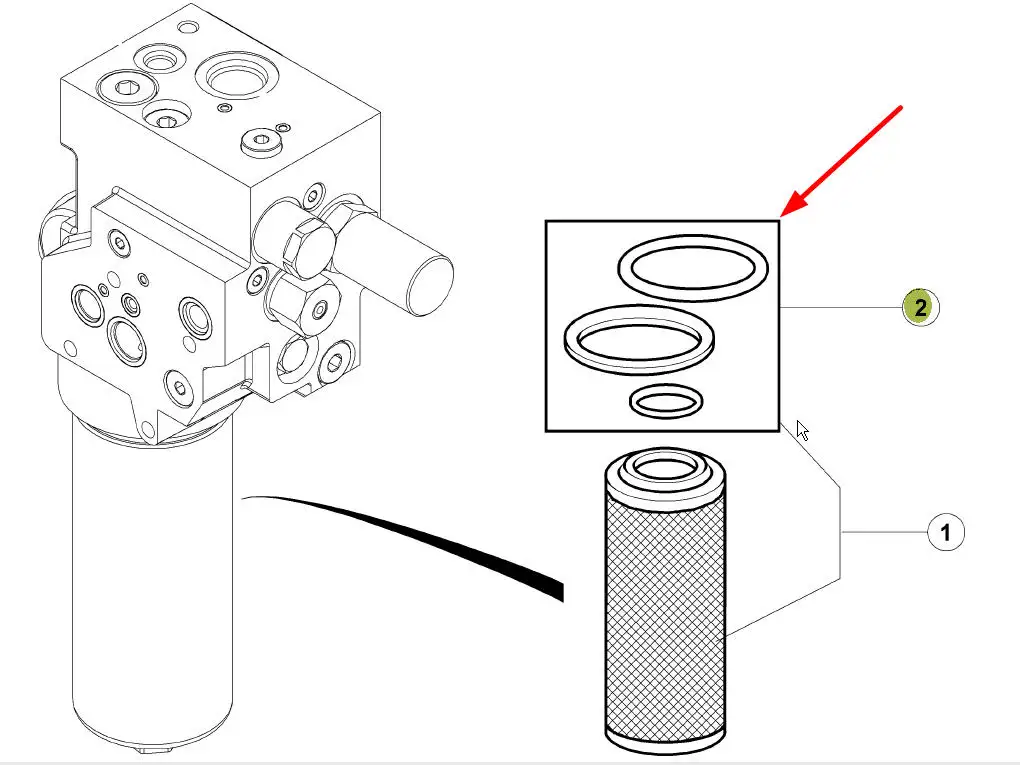 2
1