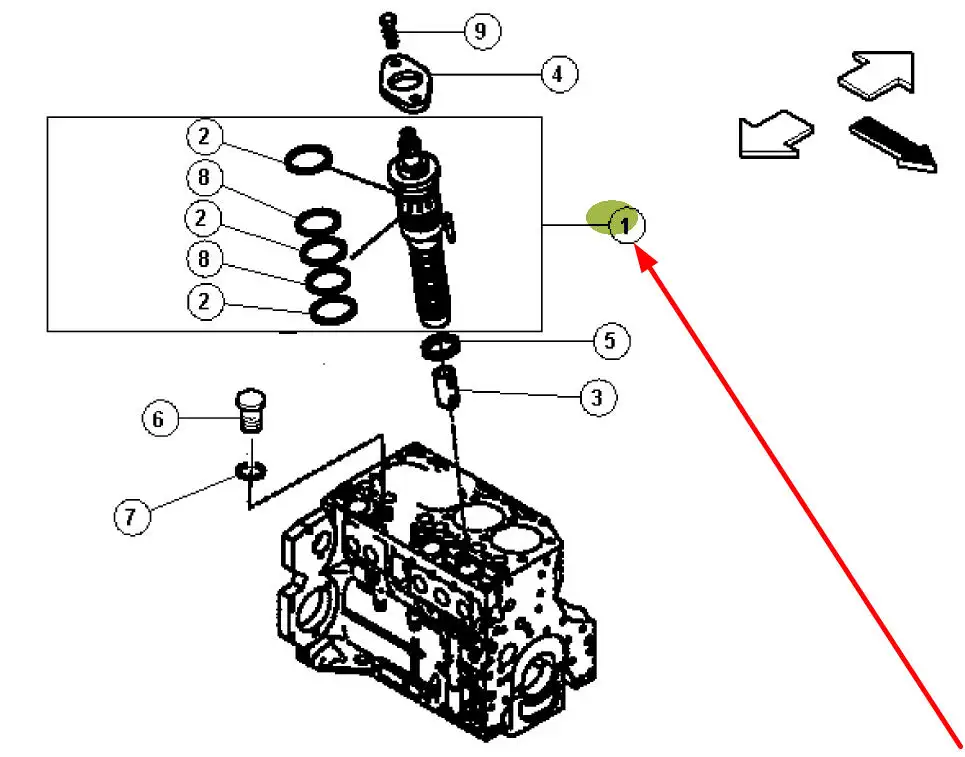 9
4
2
8
2
8
2
1
5
3
6
7