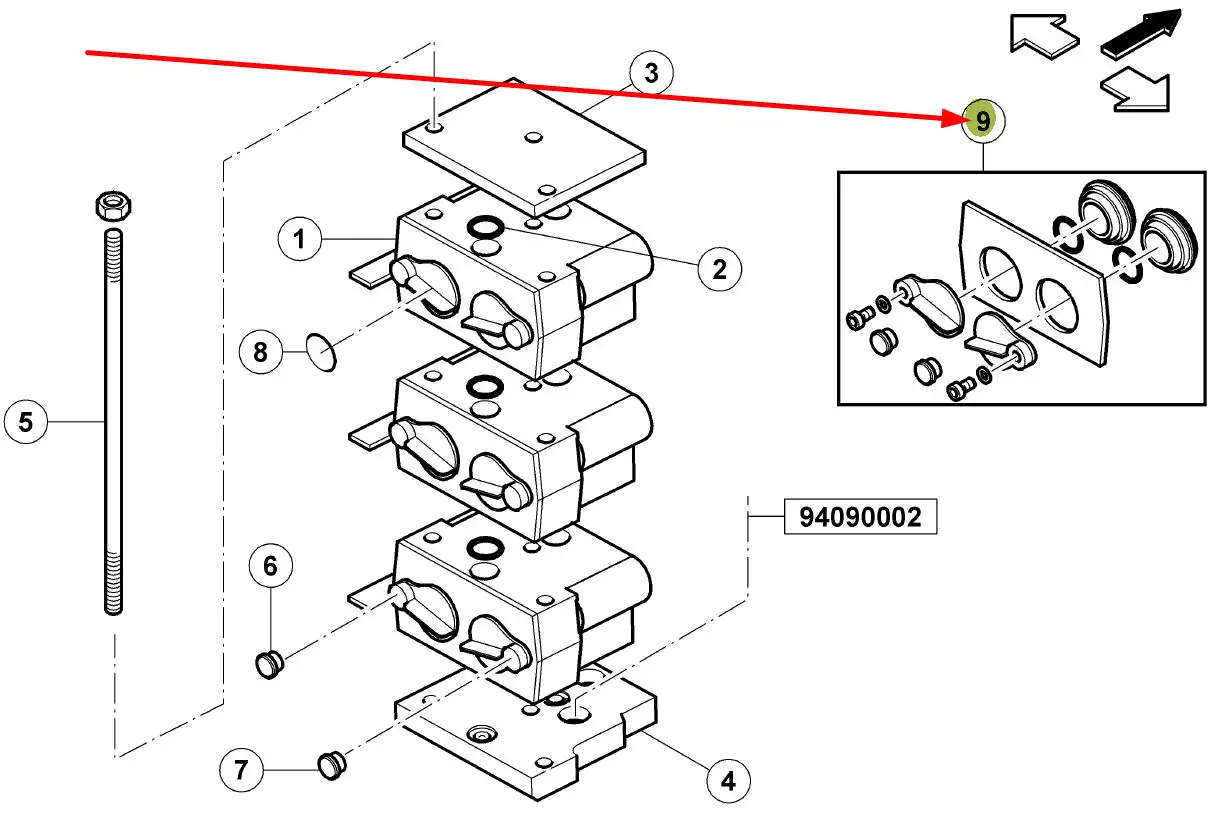 3
9
1
2
8
5
94090002
6
7
4